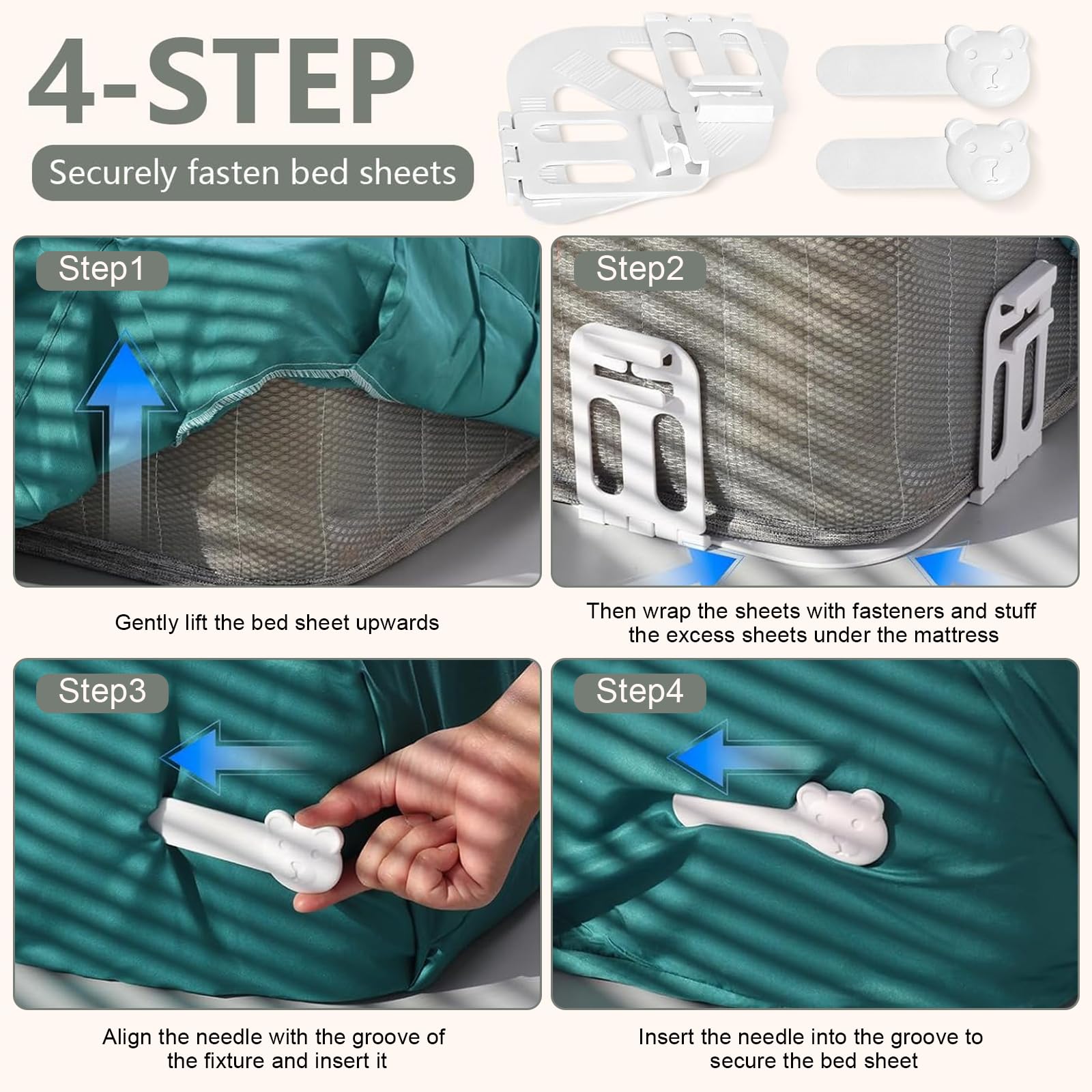 4-STEP

Securely fasten bed sheets

Step1

Gently lift the bed sheet upwards

Step2

Then wrap the sheets with fasteners and stuff the excess sheets under the mattress

Step3

Align the needle with the groove of the fixture and insert it

Step4

Insert the needle into the groove to secure the bed sheet