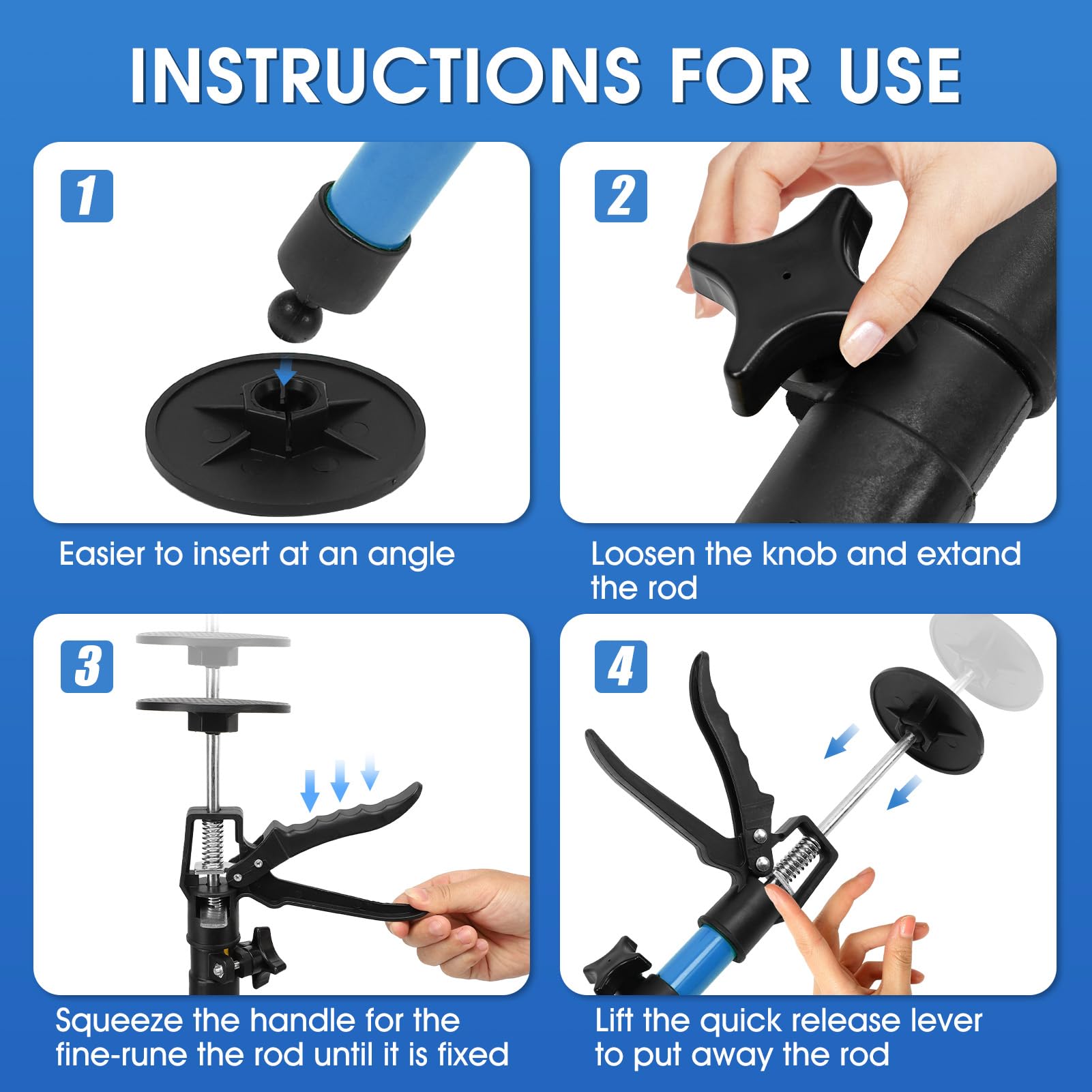 INSTRUCTIONS FOR USE

1

Easier to insert at an angle

2

Loosen the knob and extand the rod

3

Squeeze the handle for the fine-rune the rod until it is fixed

4

Lift the quick release lever to put away the rod