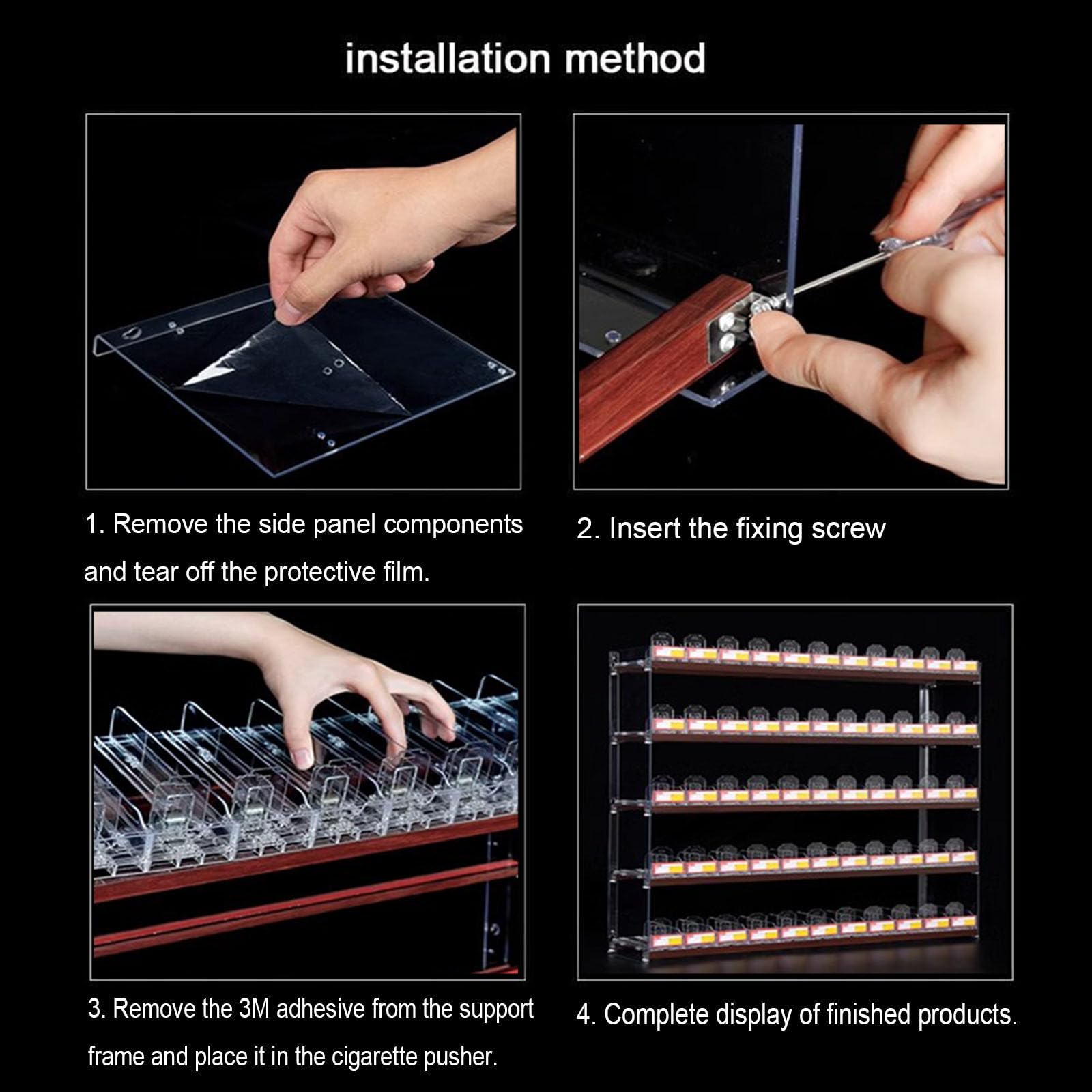 installation method

1. Remove the side panel components and tear off the protective film.

2. Insert the fixing screw

3. Remove the 3M adhesive from the support frame and place it in the cigarette pusher.

4. Complete display of finished products.