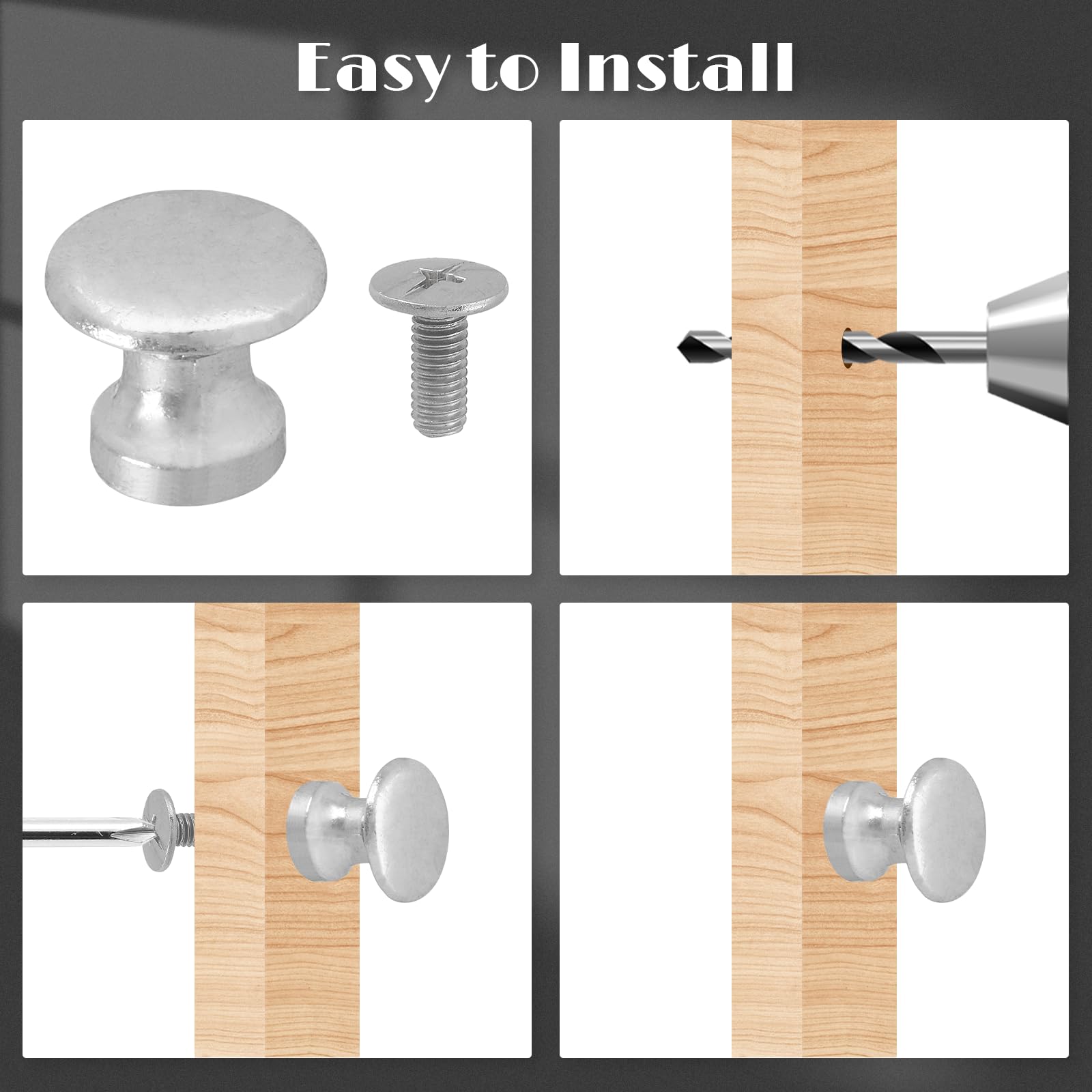 Easy to Install