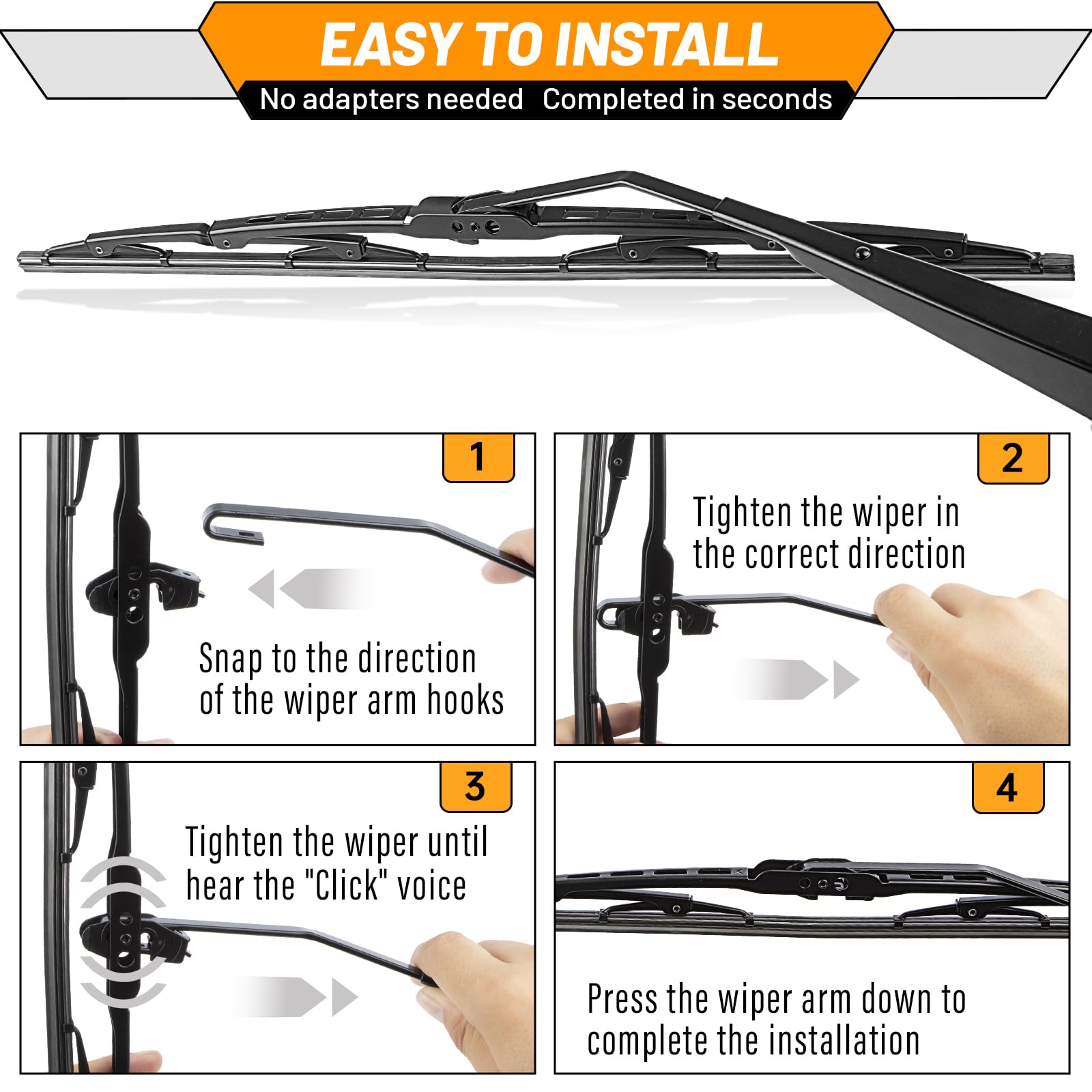 EASY TO INSTALL

No adapters needed Completed in seconds

1

Snap to the direction of the wiper arm hooks

2

Tighten the wiper in the correct direction

3

Tighten the wiper until hear the "Click" voice

4

Press the wiper arm down to complete the installation