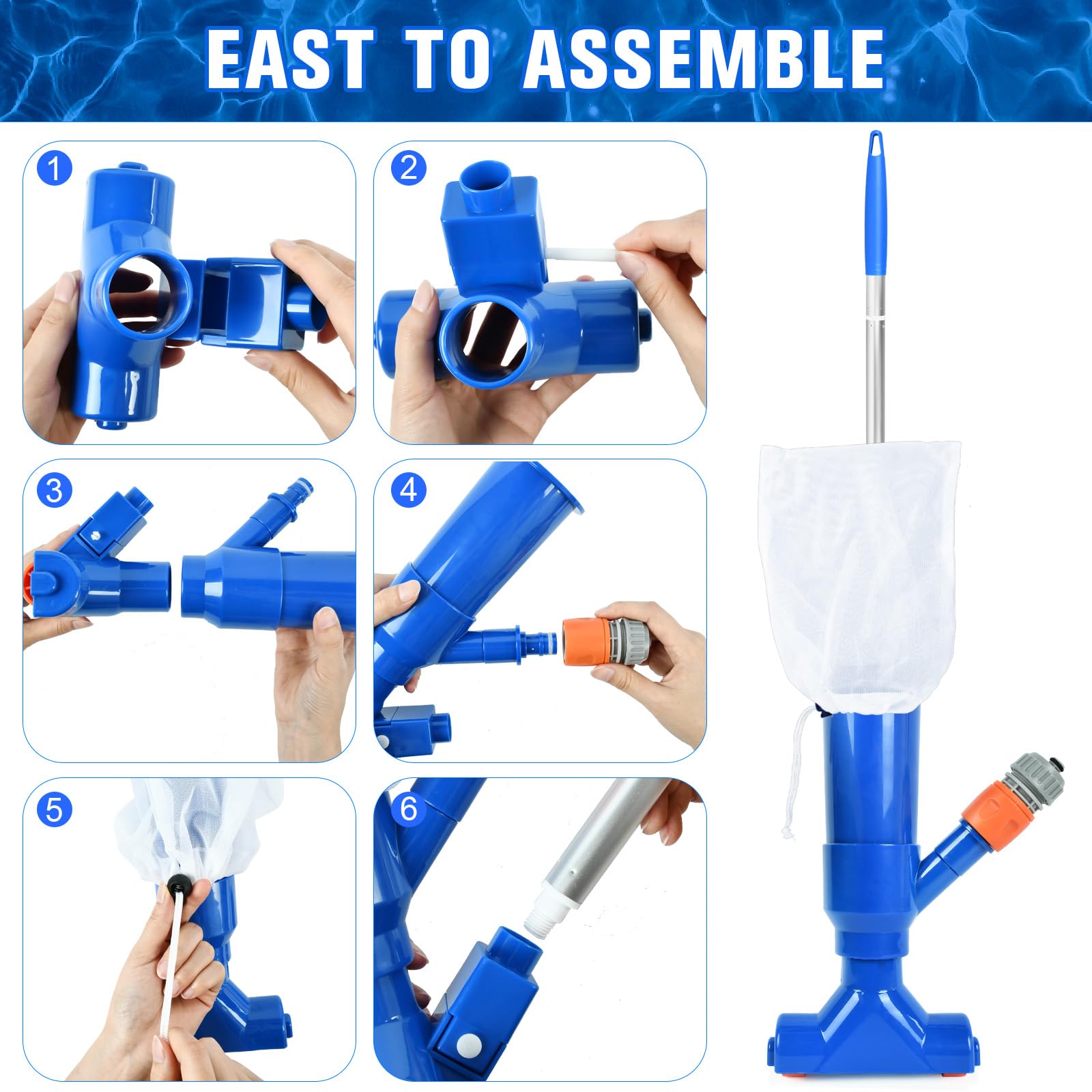 EAST TO ASSEMBLE

1

2

3

4

5

6