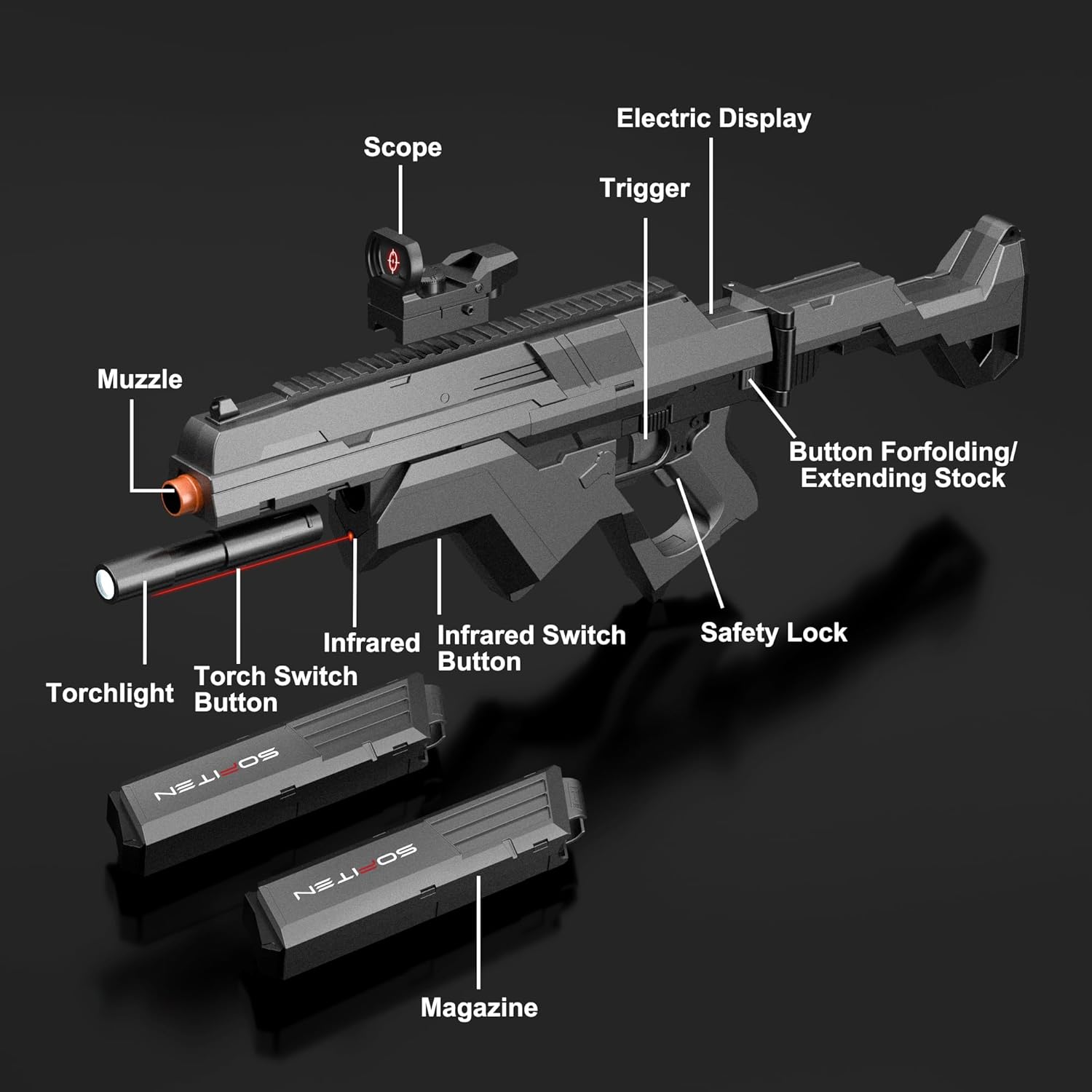 Electric Display

Scope

Trigger

Muzzle

Button Forfolding/ Extending Stock

Infrared

Infrared Switch Button

Safety Lock

Torchlight

Torch Switch Button

SOFITEN

SOFITEN

Magazine