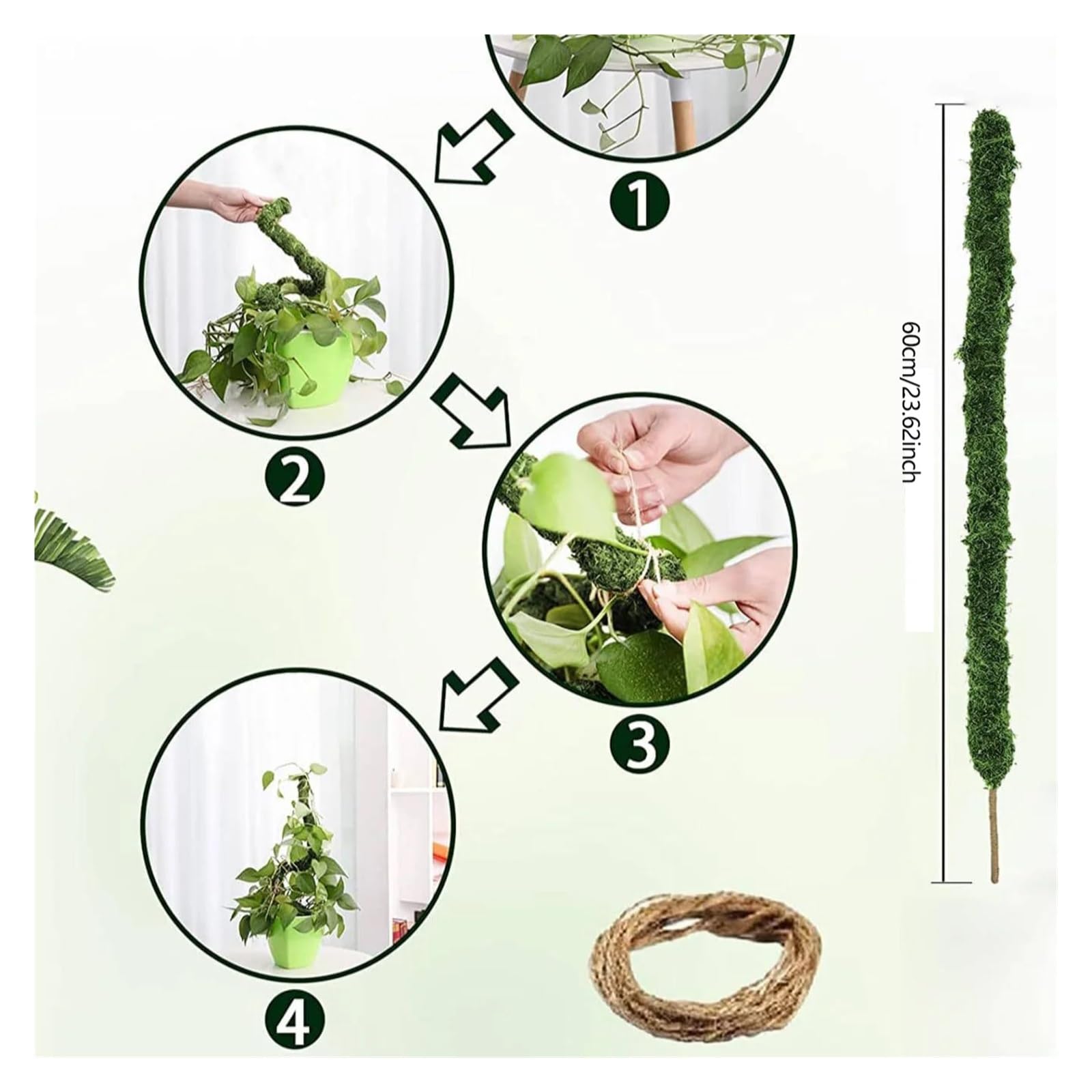 1

2

3

4

60cm/23.62inch