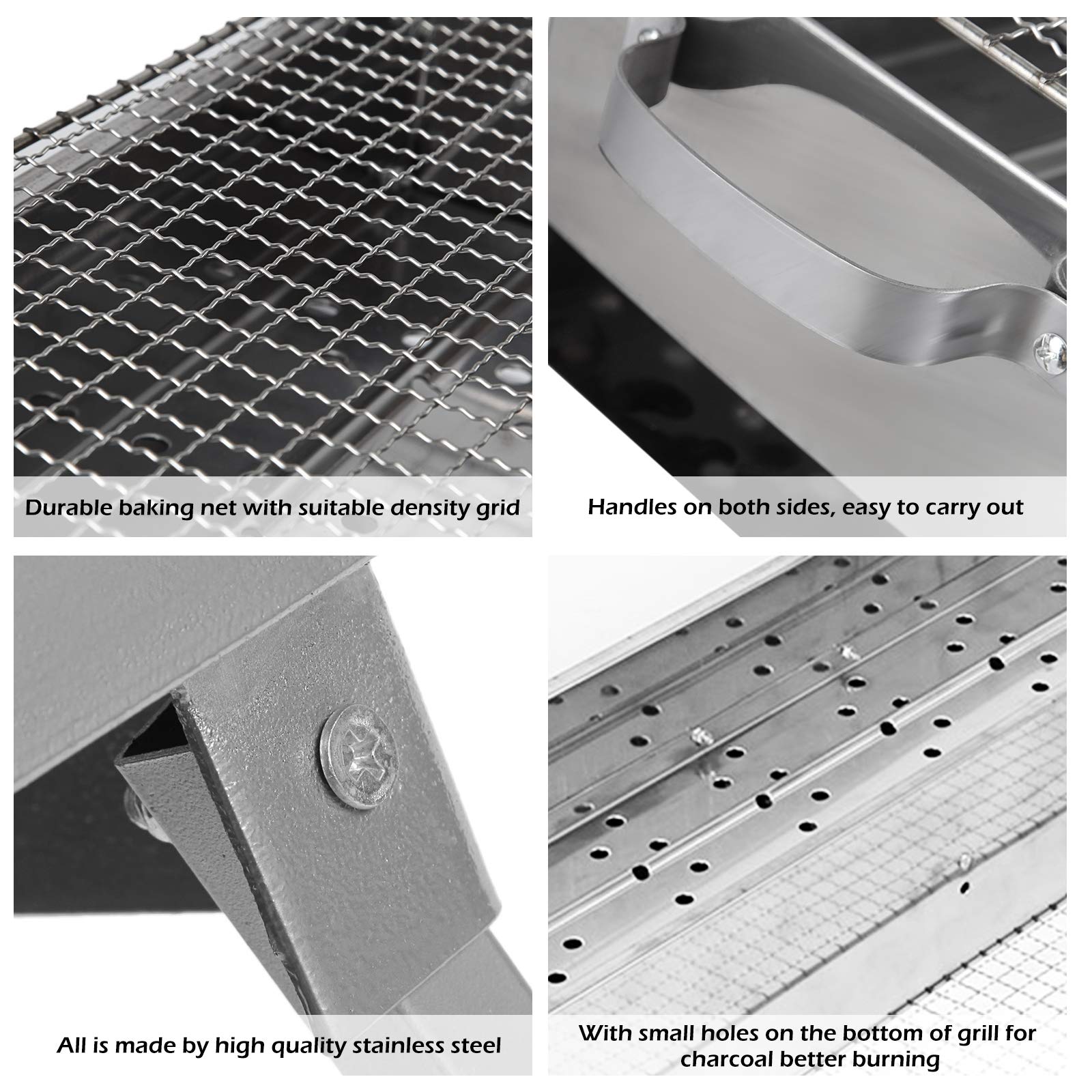 Durable baking net with suitable density grid

Handles on both sides, easy to carry out

All is made by high quality stainless steel

With small holes on the bottom of grill for charcoal better burning