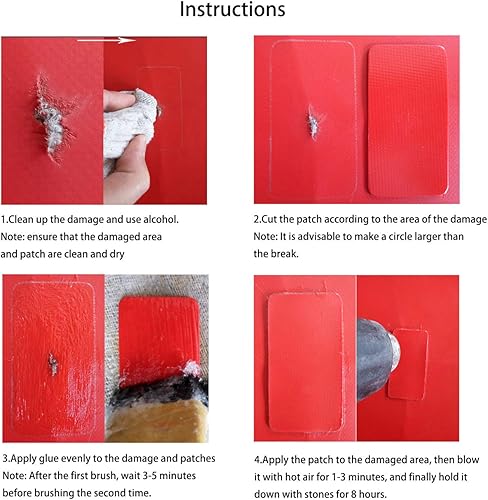 Instructions

1.Clean up the damage and use alcohol.
Note: ensure that the damaged area and patch are clean and dry

2.Cut the patch according to the area of the damage
Note: It is advisable to make a circle larger than the break.

3.Apply glue evenly to the damage and patches
Note: After the first brush, wait 3-5 minutes before brushing the second time.

4.Apply the patch to the damaged area, then blow it with hot air for 1-3 minutes, and finally hold it down with stones for 8 hours.