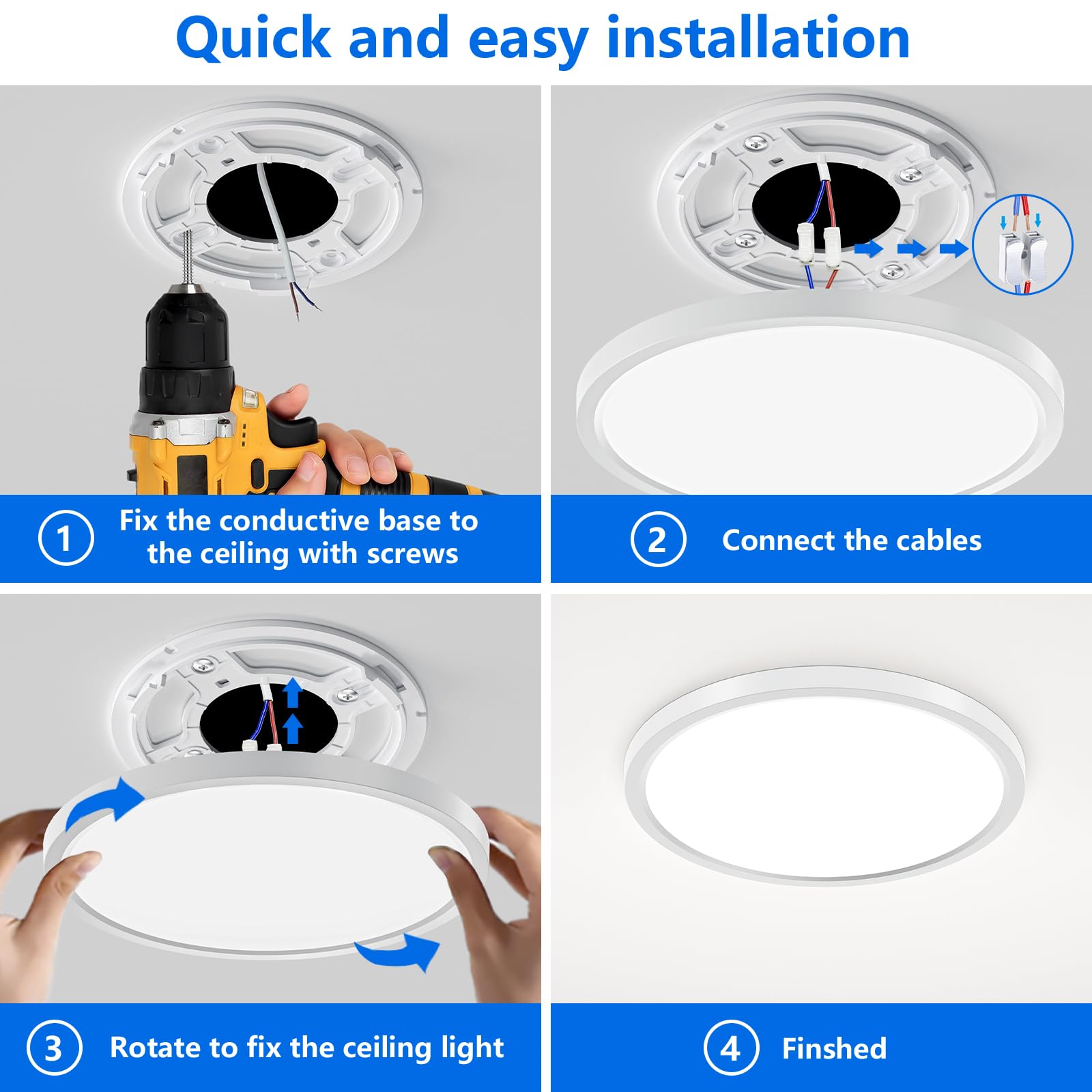 Quick and easy installation

1 Fix the conductive base to the ceiling with screws

2 Connect the cables

3 Rotate to fix the ceiling light

4 Finshed