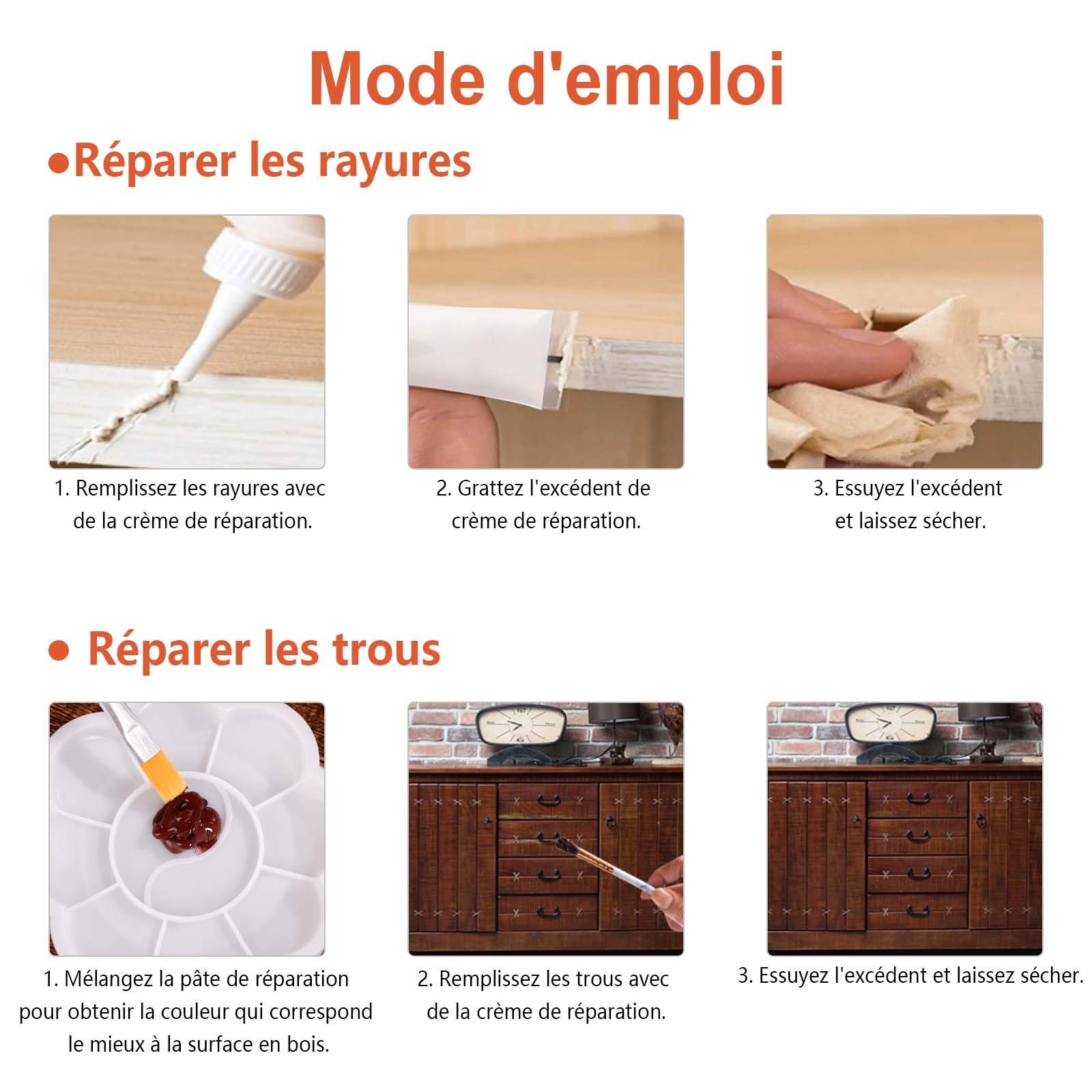 Mode d'emploi

●Réparer les rayures

1. Remplissez les rayures avec de la crème de réparation.

2. Grattez l'excédent de crème de réparation.

3. Essuyez l'excédent et laissez sécher.

● Réparer les trous

1. Mélangez la pâte de réparation pour obtenir la couleur qui correspond le mieux à la surface en bois.

2. Remplissez les trous avec de la crème de réparation.

3. Essuyez l'excédent et laissez sécher.