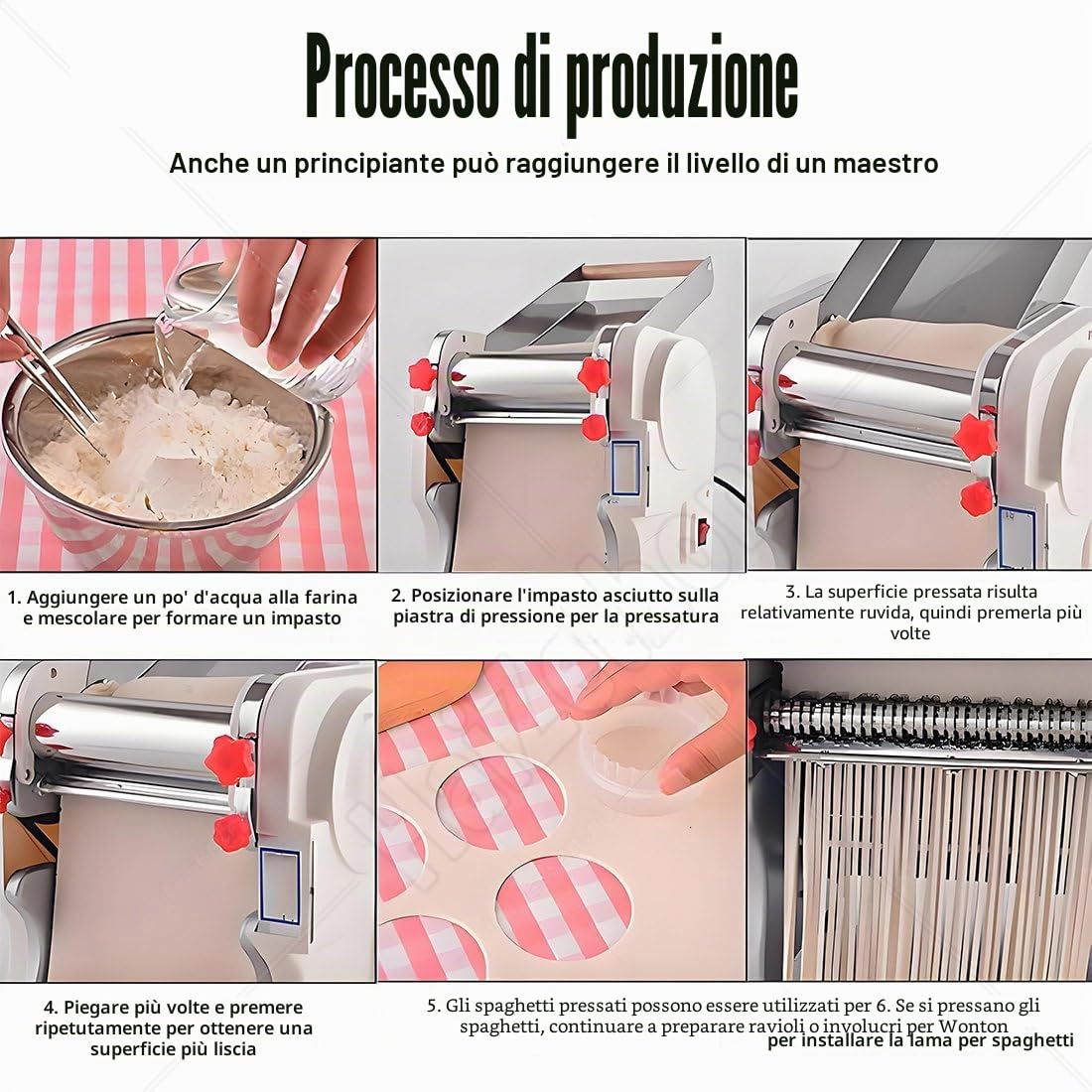 Processo di produzione

Anche un principiante può raggiungere il livello di un maestro

1. Aggiungere un po' d'acqua alla farina e mescolare per formare un impasto

2. Posizionare l'impasto asciutto sulla piastra di pressione per la pressatura

3. La superficie pressata risulta relativamente ruvida, quindi premerla più volte

4. Piegare più volte e premere ripetutamente per ottenere una superficie più liscia

5. Gli spaghetti pressati possono essere utilizzati per 6. Se si pressano gli spaghetti, continuare a preparare ravioli o involucri per Wonton

per installare la lama per spaghetti