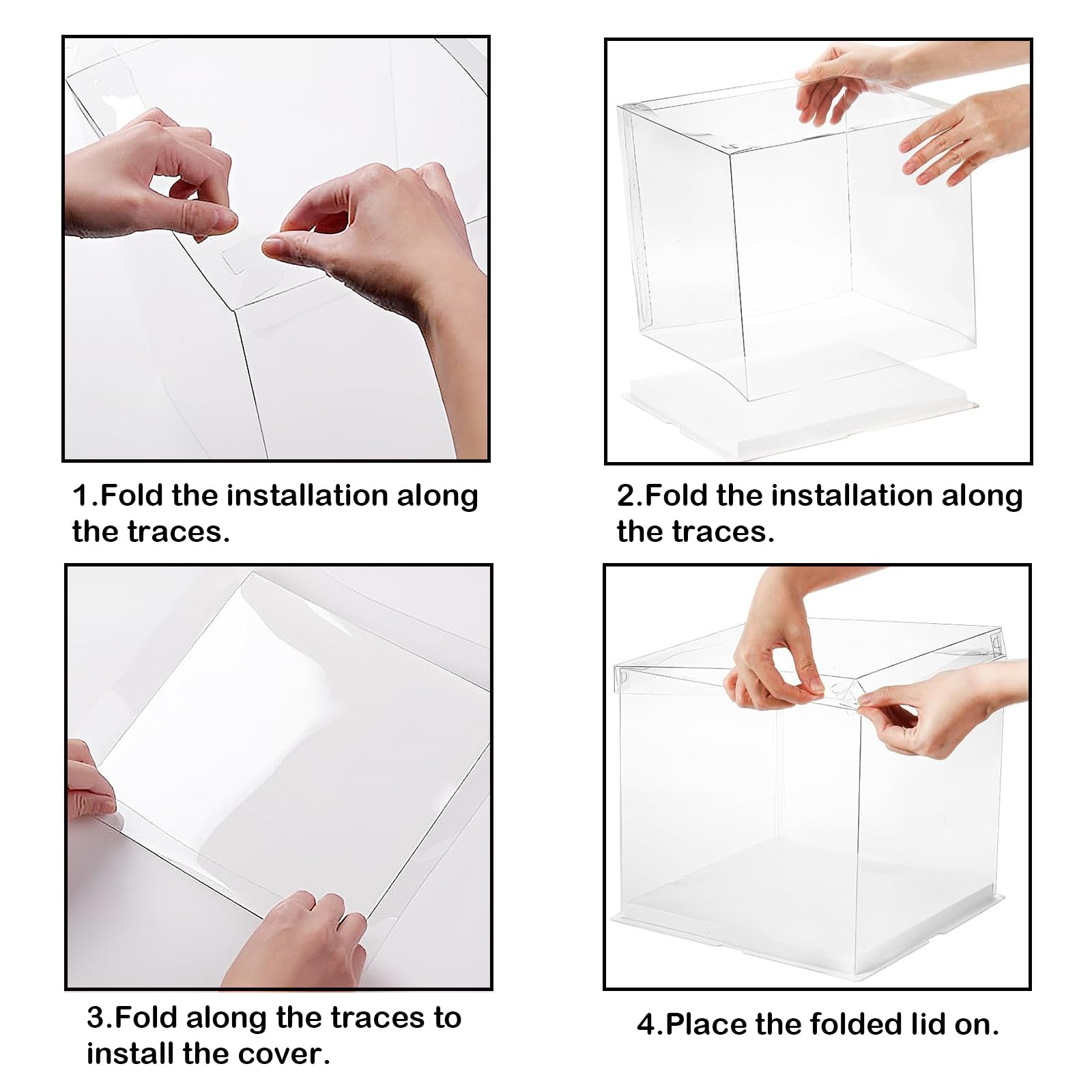 1.Fold the installation along the traces.

2.Fold the installation along the traces.

3.Fold along the traces to install the cover.

4.Place the folded lid on.