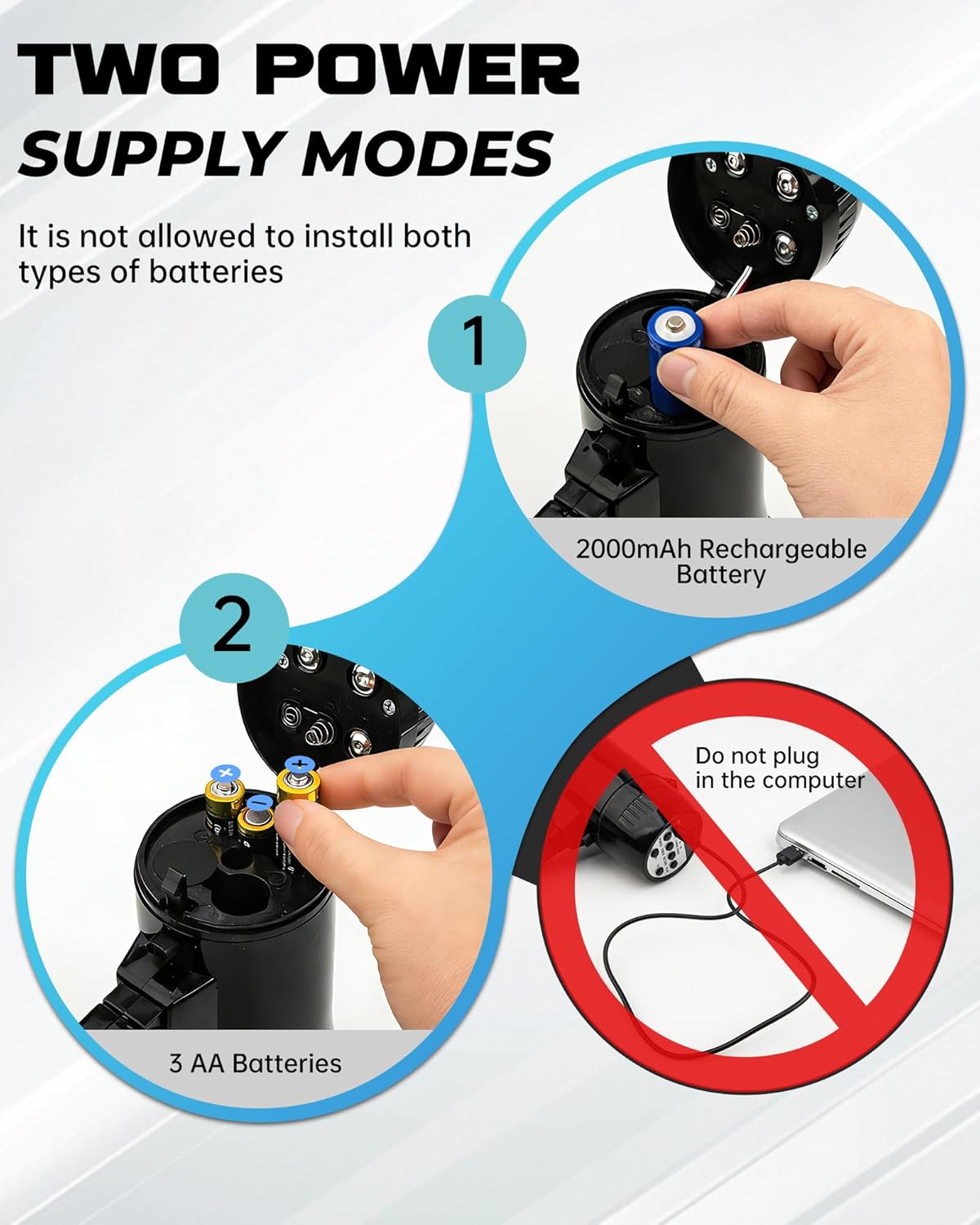 TWO POWER
SUPPLY MODES

It is not allowed to install both types of batteries

1

2000mAh Rechargeable Battery

2

+

−

+

3 AA Batteries

Do not plug in the computer