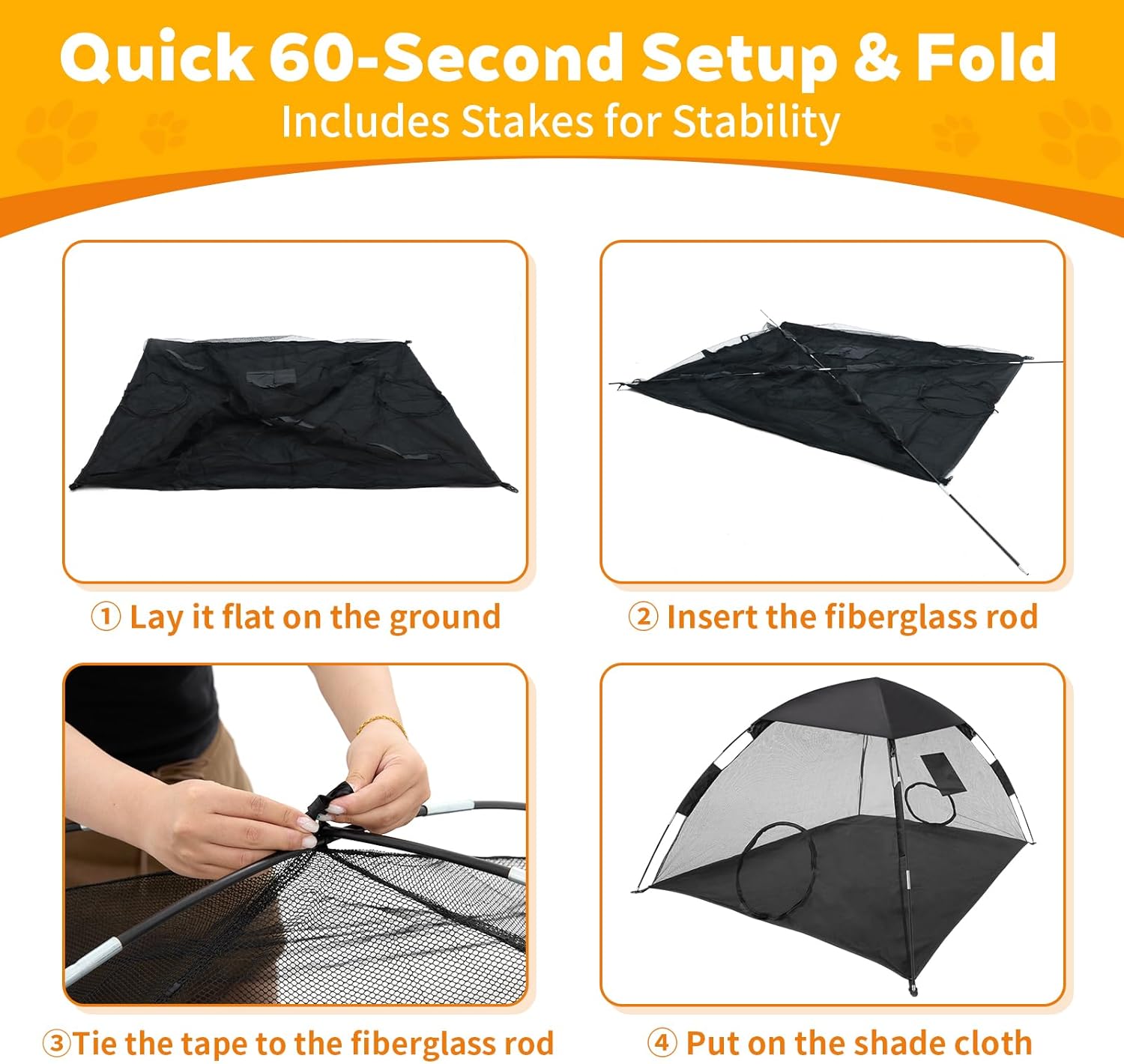 Quick 60-Second Setup & Fold
Includes Stakes for Stability

① Lay it flat on the ground

② Insert the fiberglass rod

③Tie the tape to the fiberglass rod

④ Put on the shade cloth