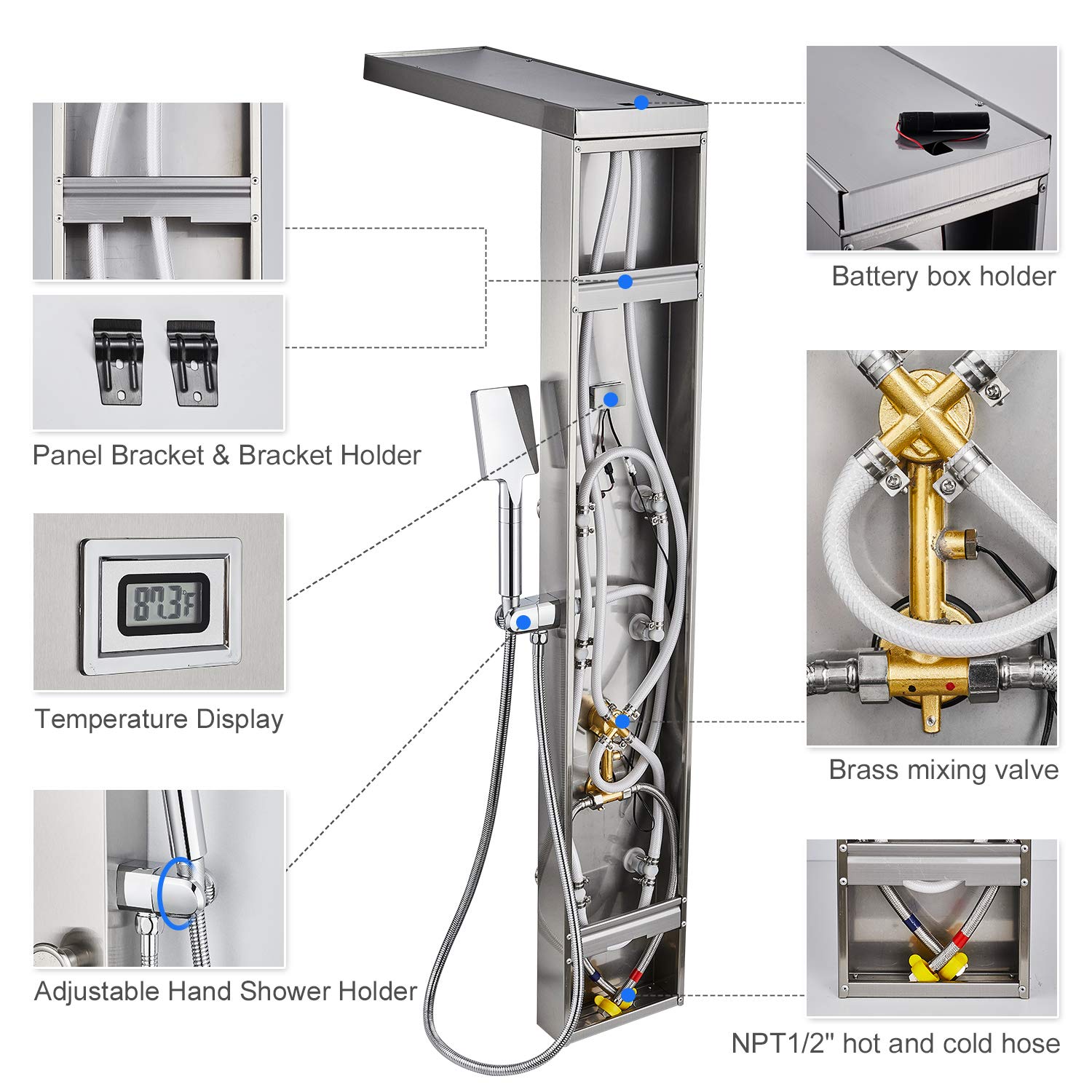 Panel Bracket & Bracket Holder

87.3°F

Temperature Display

Adjustable Hand Shower Holder

Battery box holder

Brass mixing valve

NPT1/2" hot and cold hose