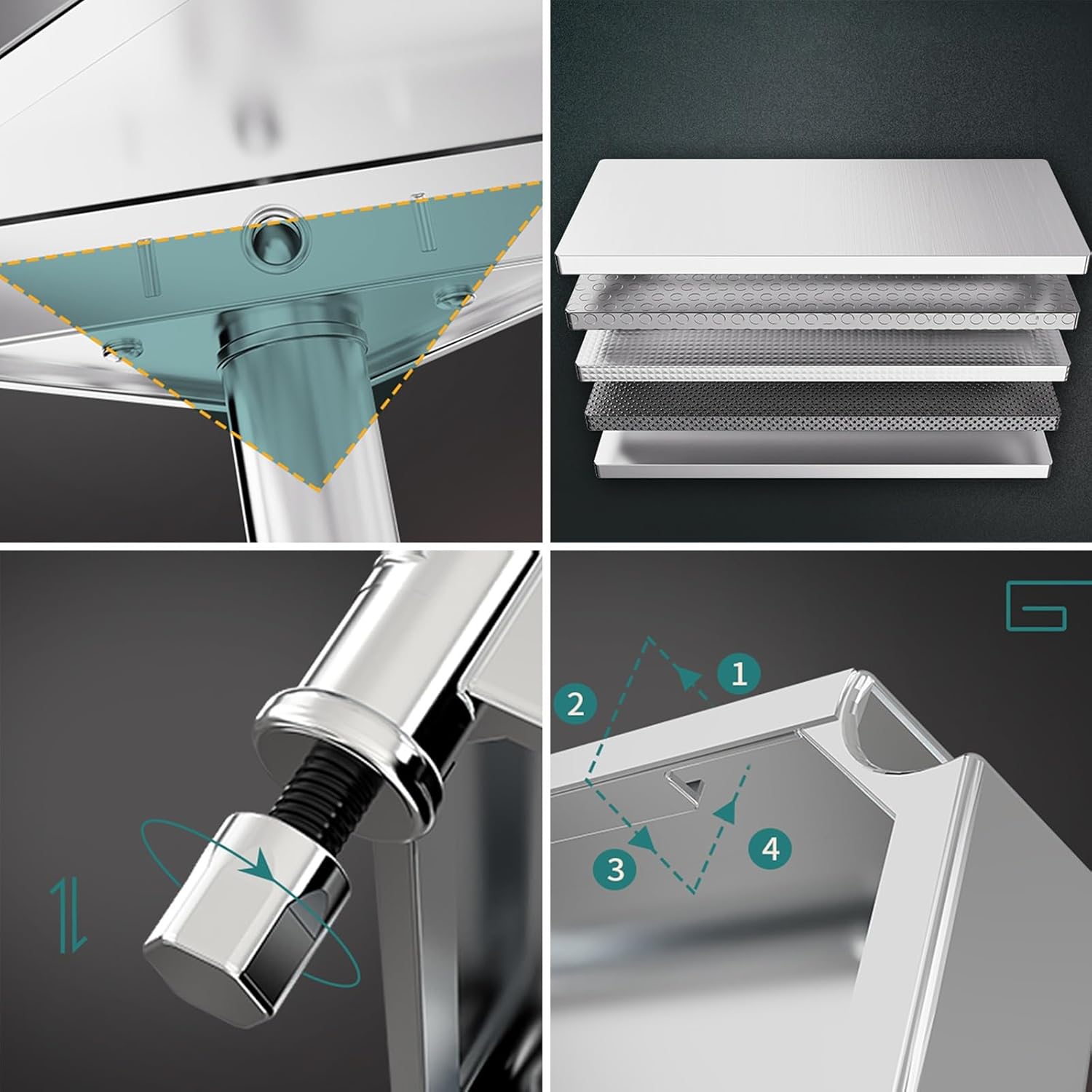 1

2

3

4