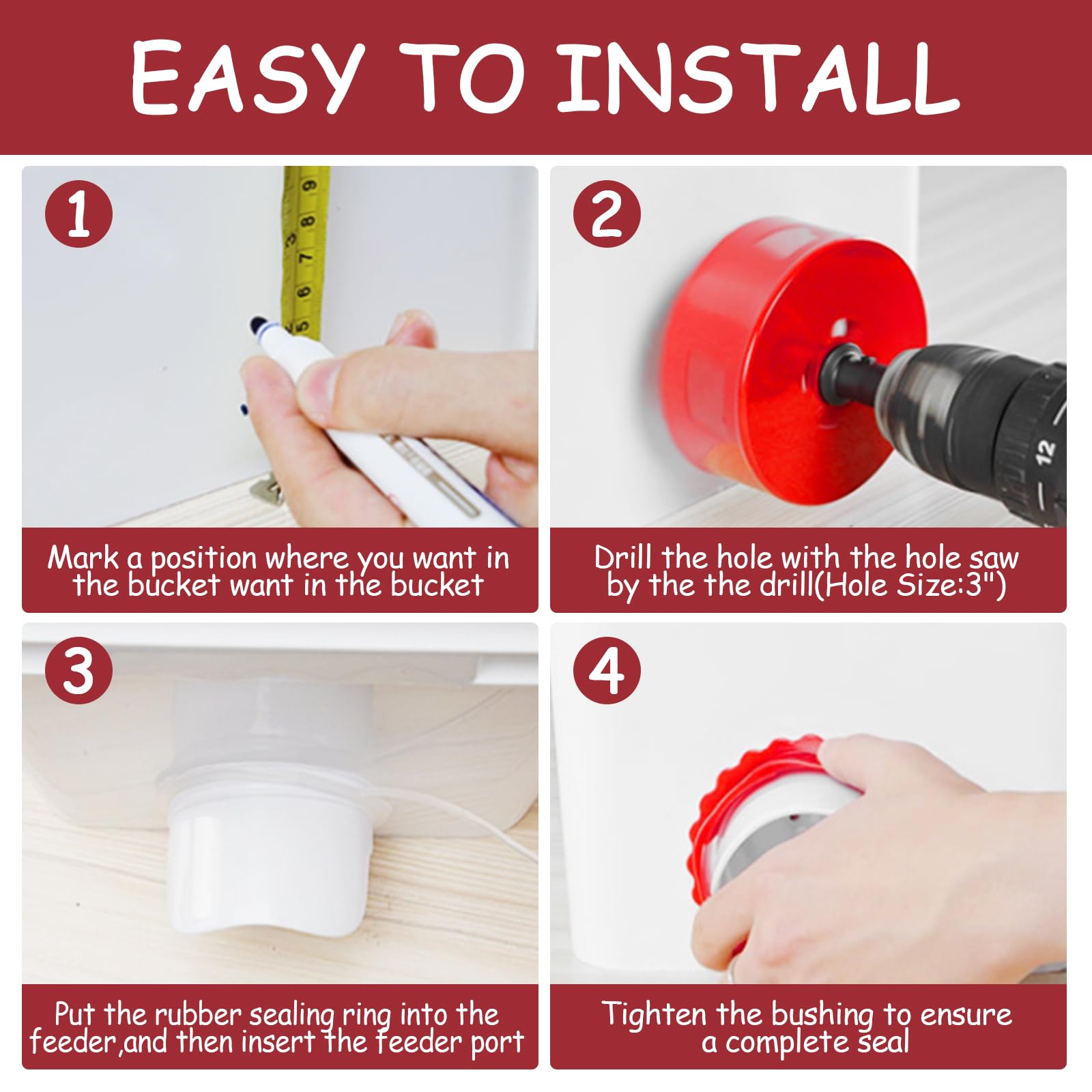 EASY TO INSTALL

1

9
8
7
6
5

Mark a position where you want in the bucket want in the bucket

2

12

Drill the hole with the hole saw by the the drill(Hole Size:3")

3

Put the rubber sealing ring into the feeder,and then insert the feeder port

4

Tighten the bushing to ensure a complete seal