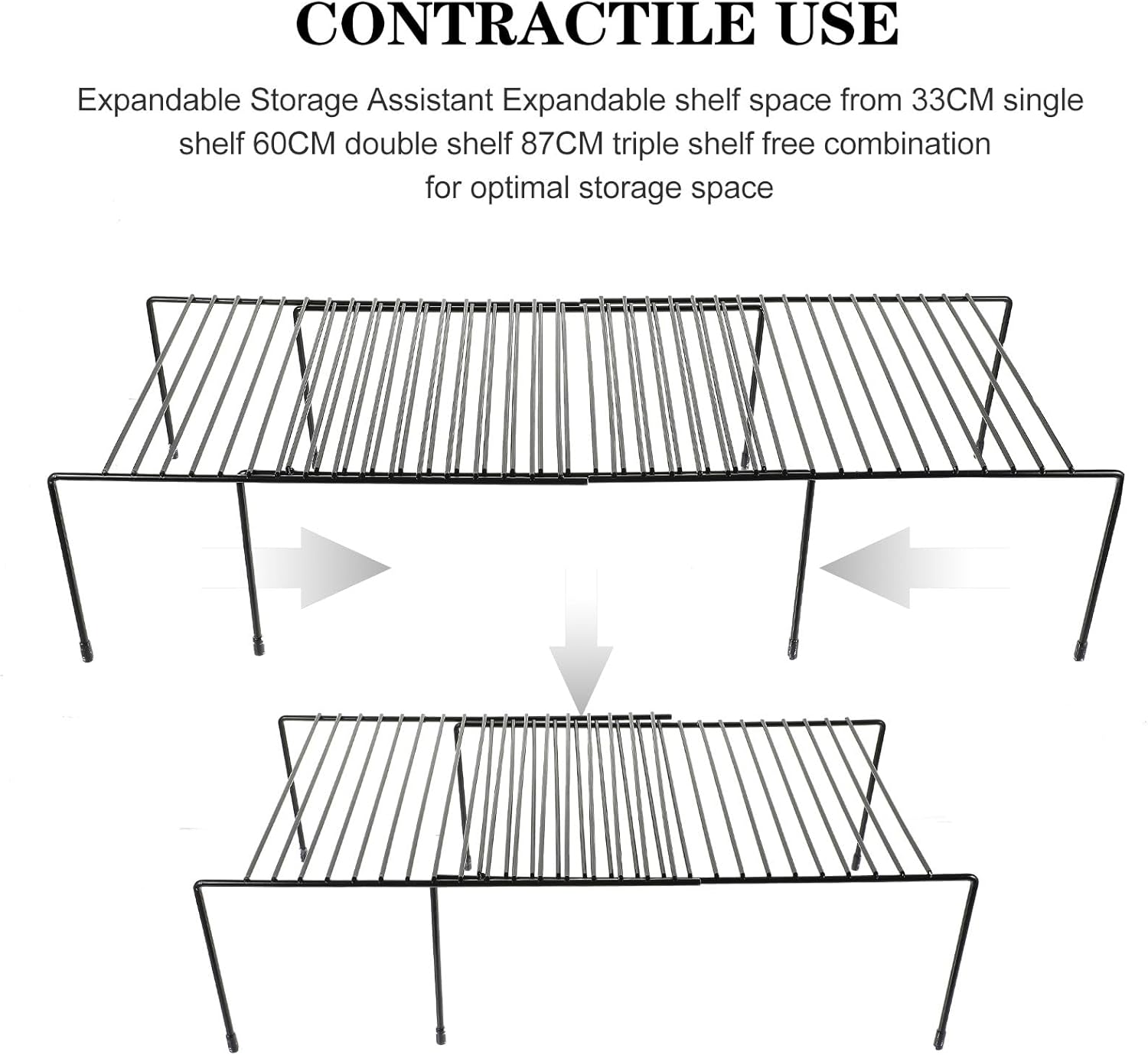 CONTRACTILE USE

Expandable Storage Assistant Expandable shelf space from 33CM single shelf 60CM double shelf 87CM triple shelf free combination for optimal storage space