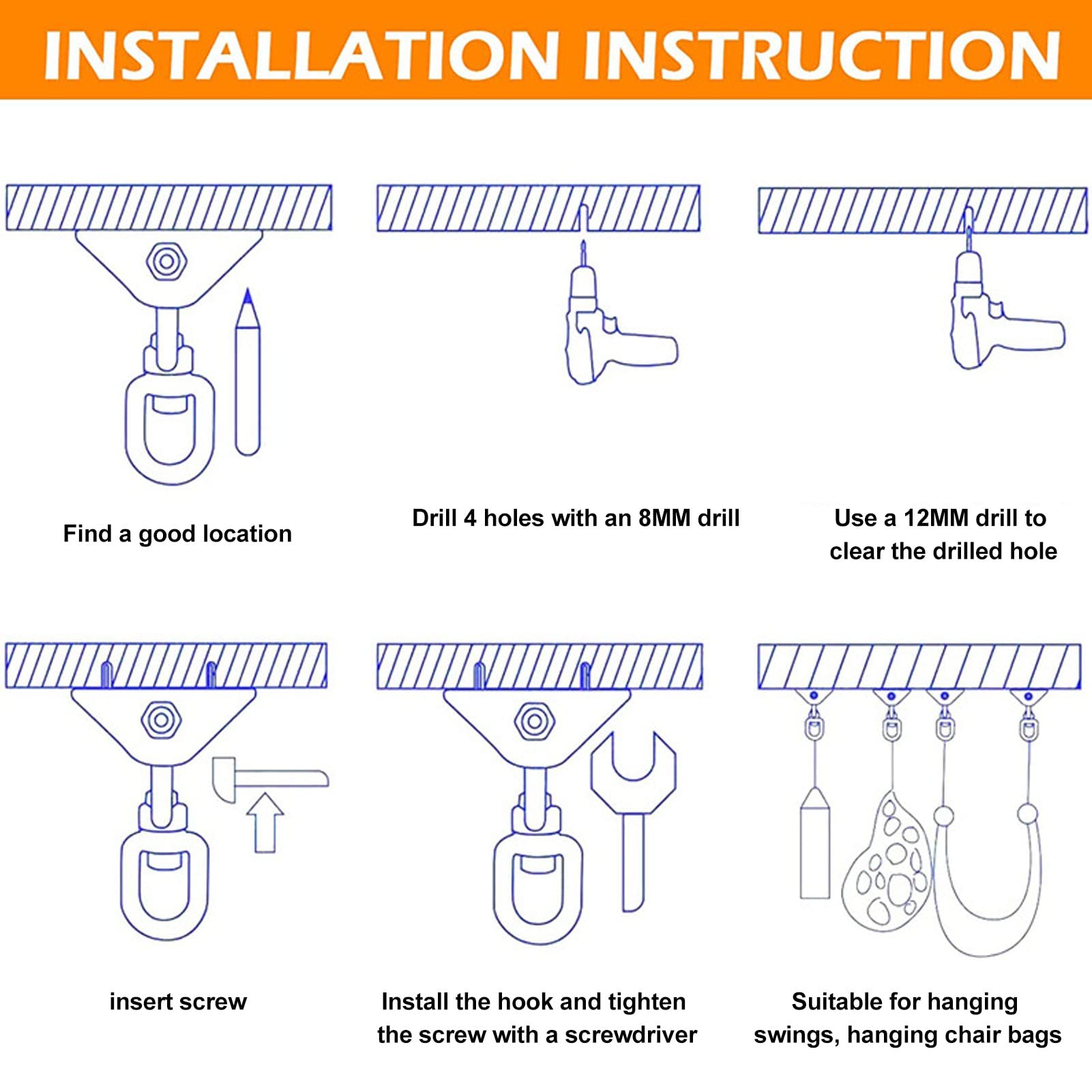 INSTALLATION INSTRUCTION

Find a good location

Drill 4 holes with an 8MM drill

Use a 12MM drill to clear the drilled hole

insert screw

Install the hook and tighten the screw with a screwdriver

Suitable for hanging swings, hanging chair bags