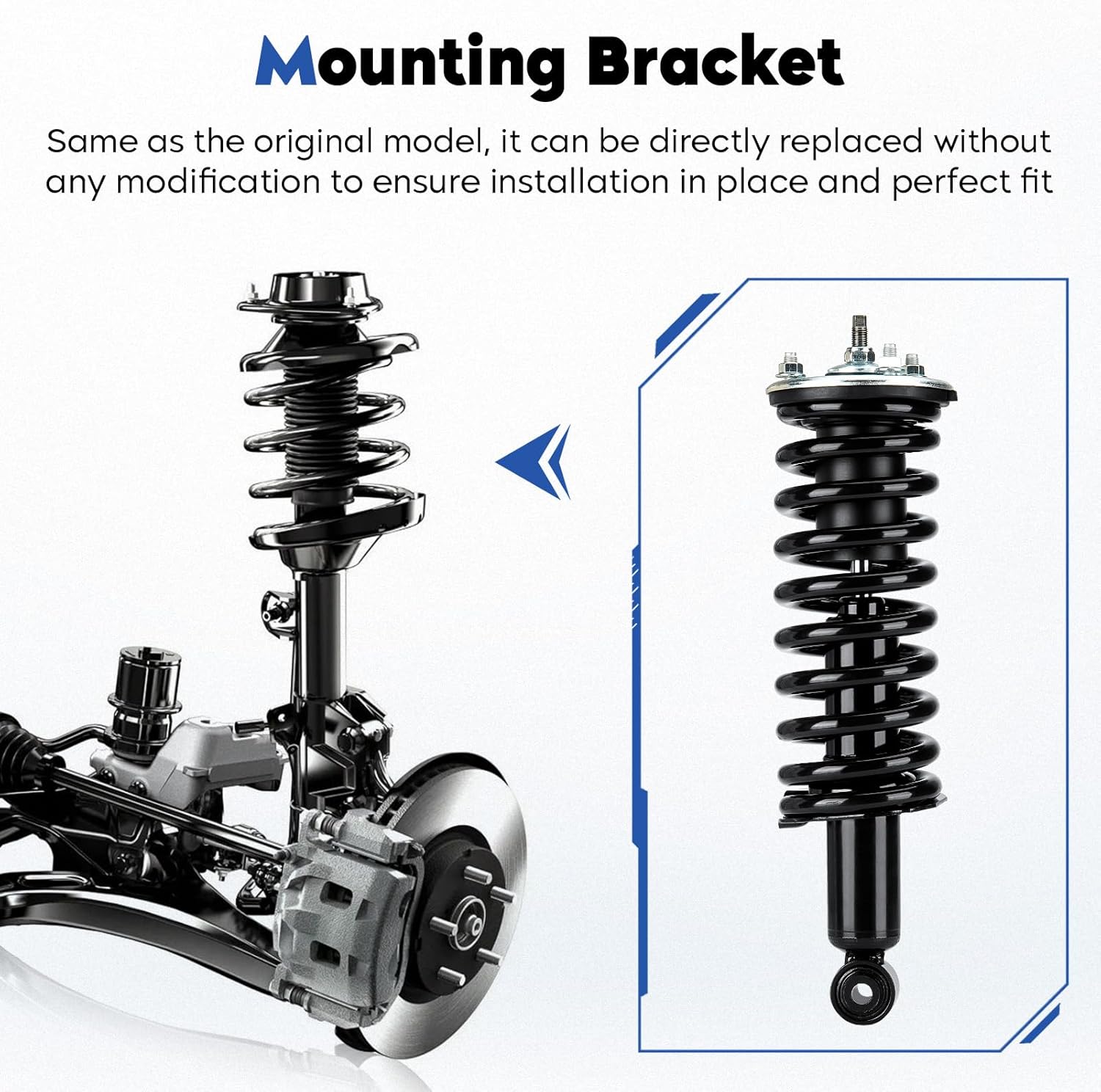 Mounting Bracket

Same as the original model, it can be directly replaced without any modification to ensure installation in place and perfect fit