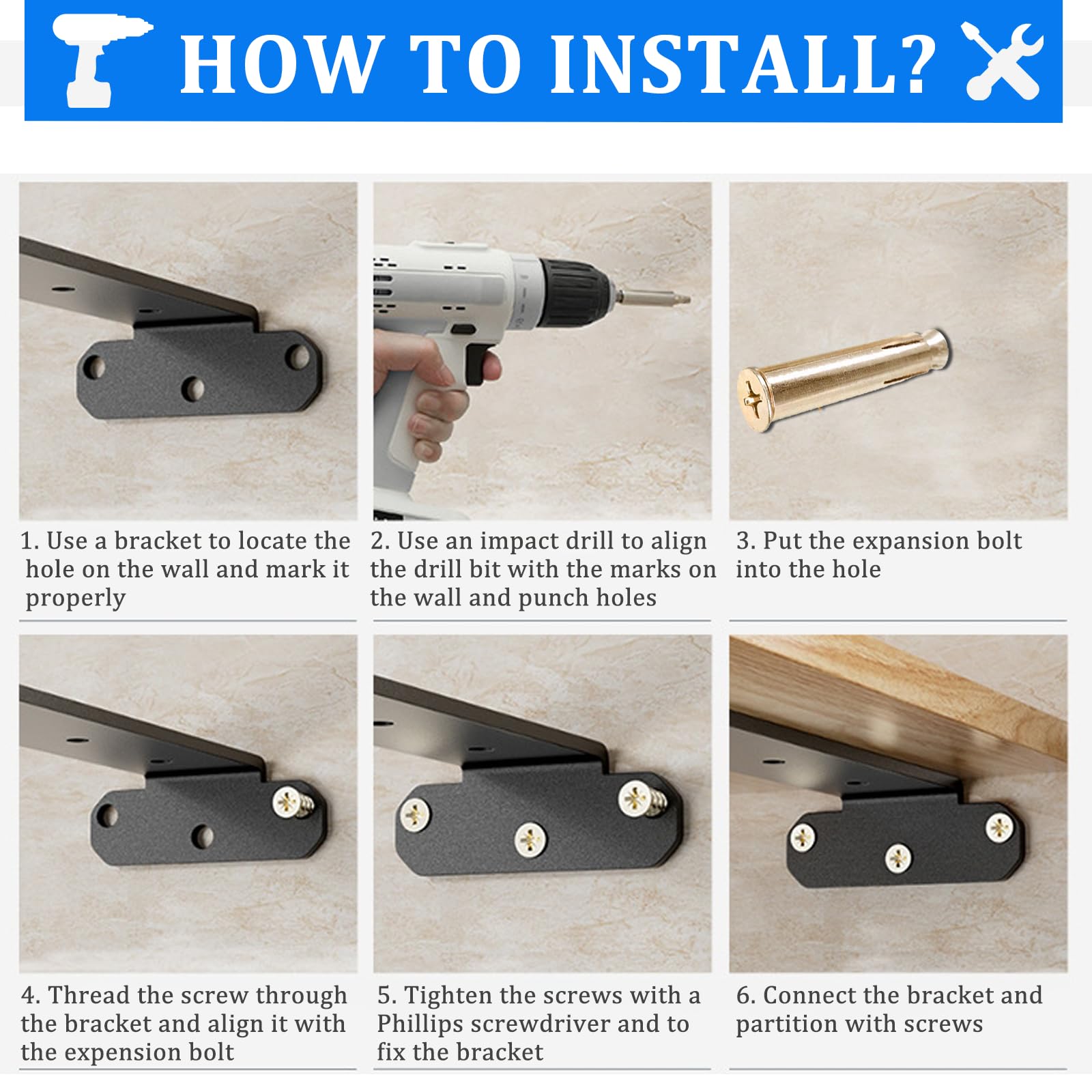 HOW TO INSTALL?

1. Use a bracket to locate the hole on the wall and mark it properly

2. Use an impact drill to align the drill bit with the marks on the wall and punch holes

3. Put the expansion bolt into the hole

4. Thread the screw through the bracket and align it with the expension bolt

5. Tighten the screws with a Phillips screwdriver and to fix the bracket

6. Connect the bracket and partition with screws