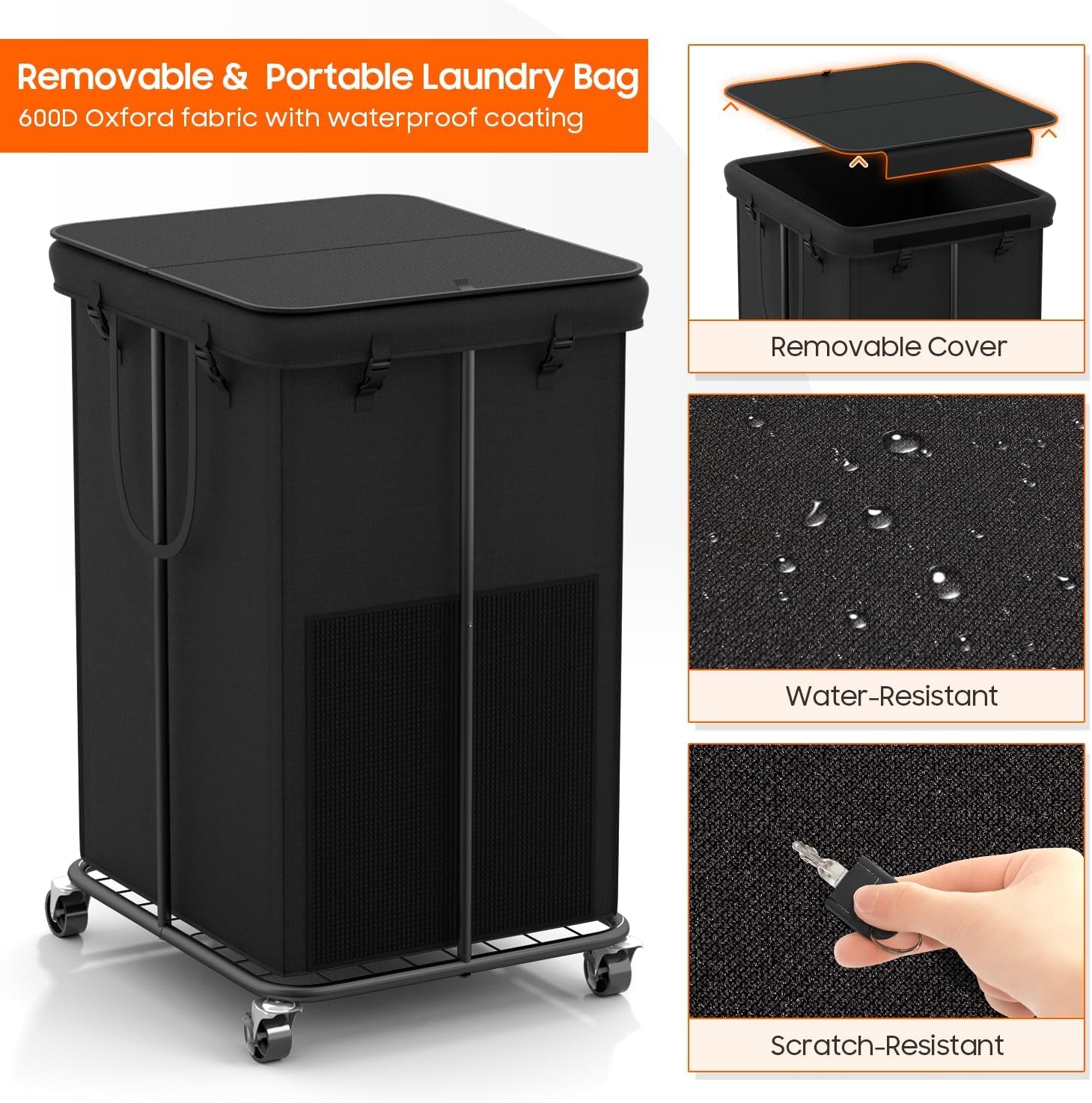 Removable & Portable Laundry Bag
600D Oxford fabric with waterproof coating

Removable Cover

Water-Resistant

Scratch-Resistant