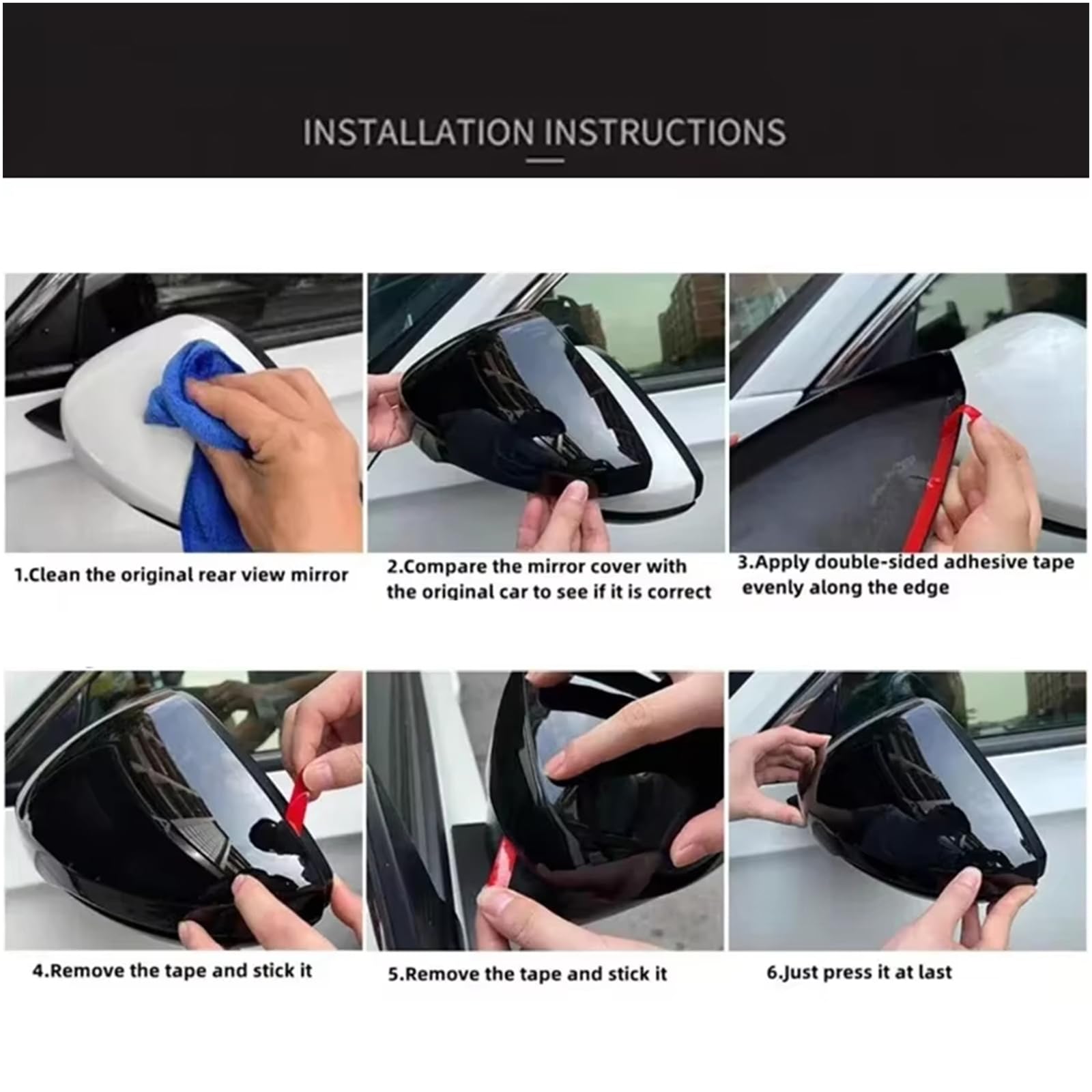 INSTALLATION INSTRUCTIONS

1.Clean the original rear view mirror

2.Compare the mirror cover with the original car to see if it is correct

3.Apply double-sided adhesive tape evenly along the edge

4.Remove the tape and stick it

5.Remove the tape and stick it

6.Just press it at last