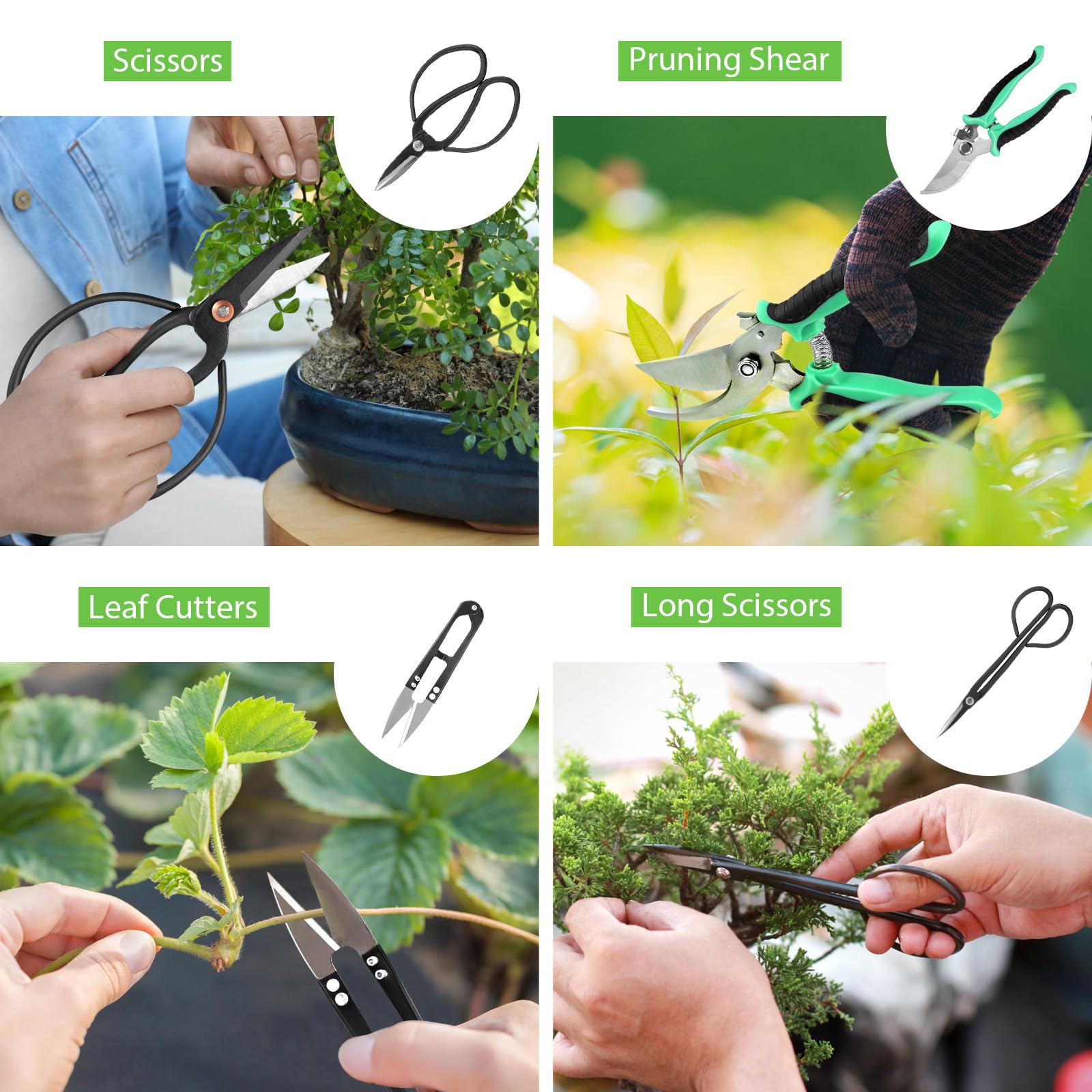 Scissors

Pruning Shear

Leaf Cutters

Long Scissors