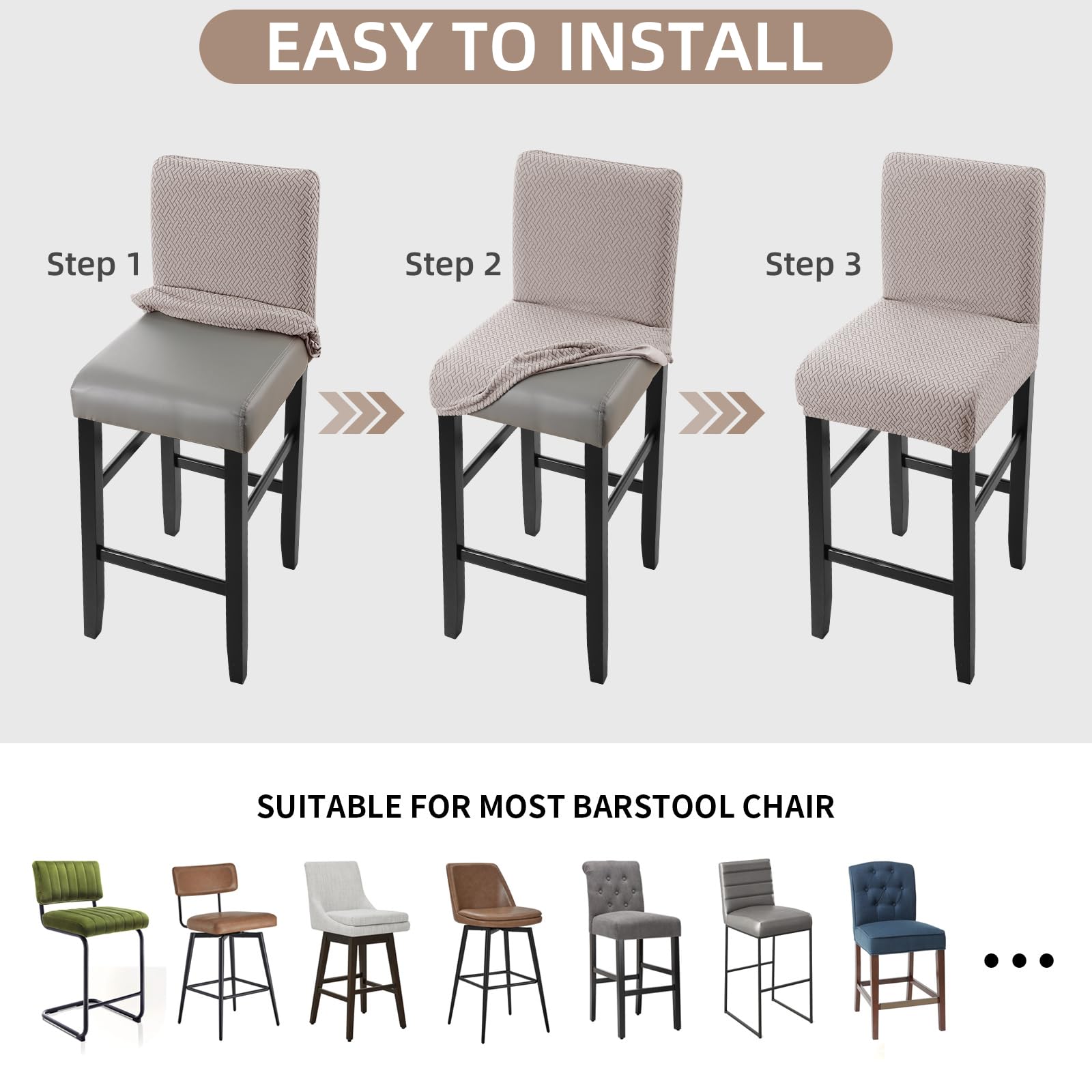 EASY TO INSTALL

Step 1

Step 2

Step 3

SUITABLE FOR MOST BARSTOOL CHAIR

...