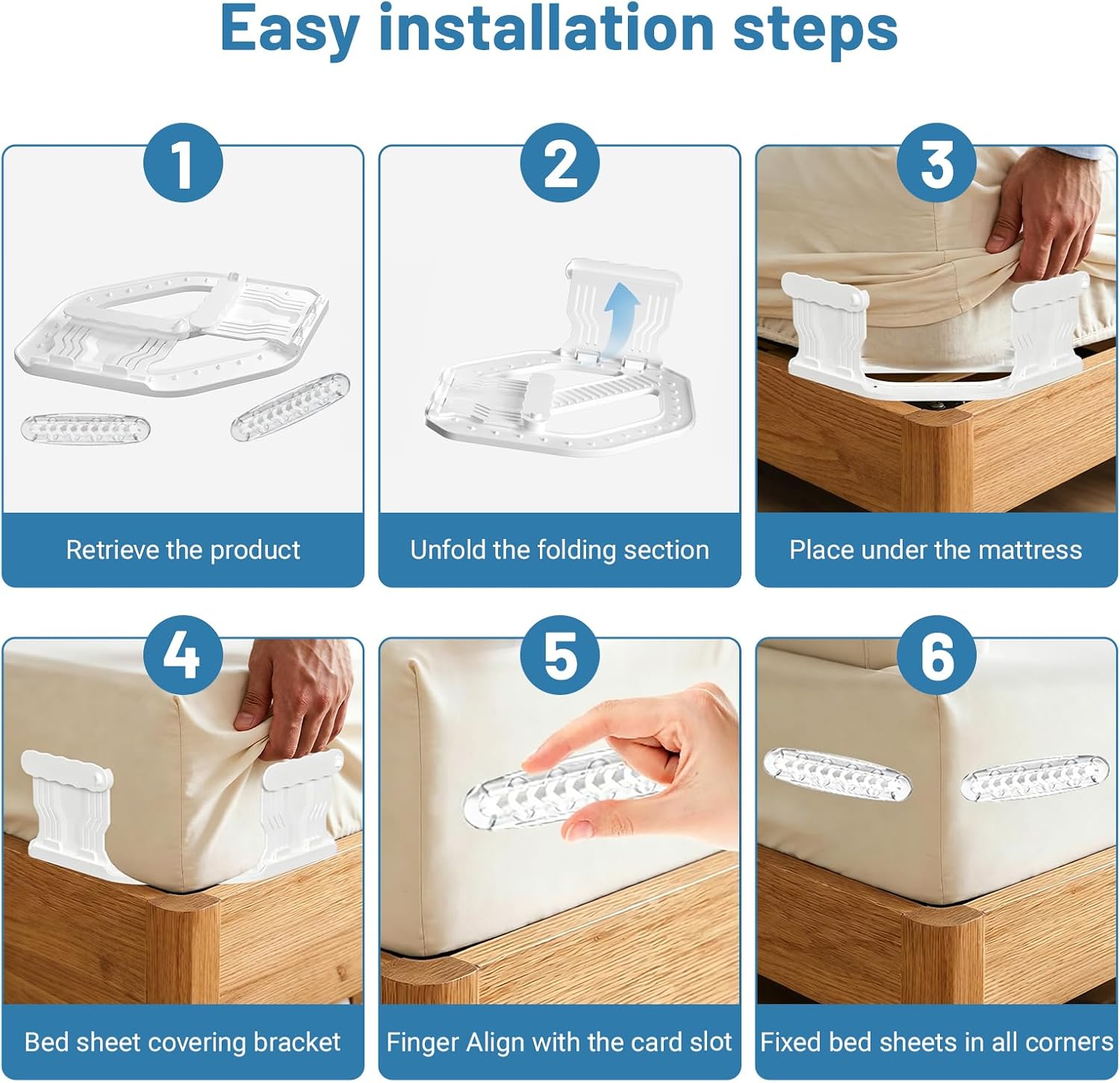 Easy installation steps

1

Retrieve the product

2

Unfold the folding section

3

Place under the mattress

4

Bed sheet covering bracket

5

Finger Align with the card slot

6

Fixed bed sheets in all corners