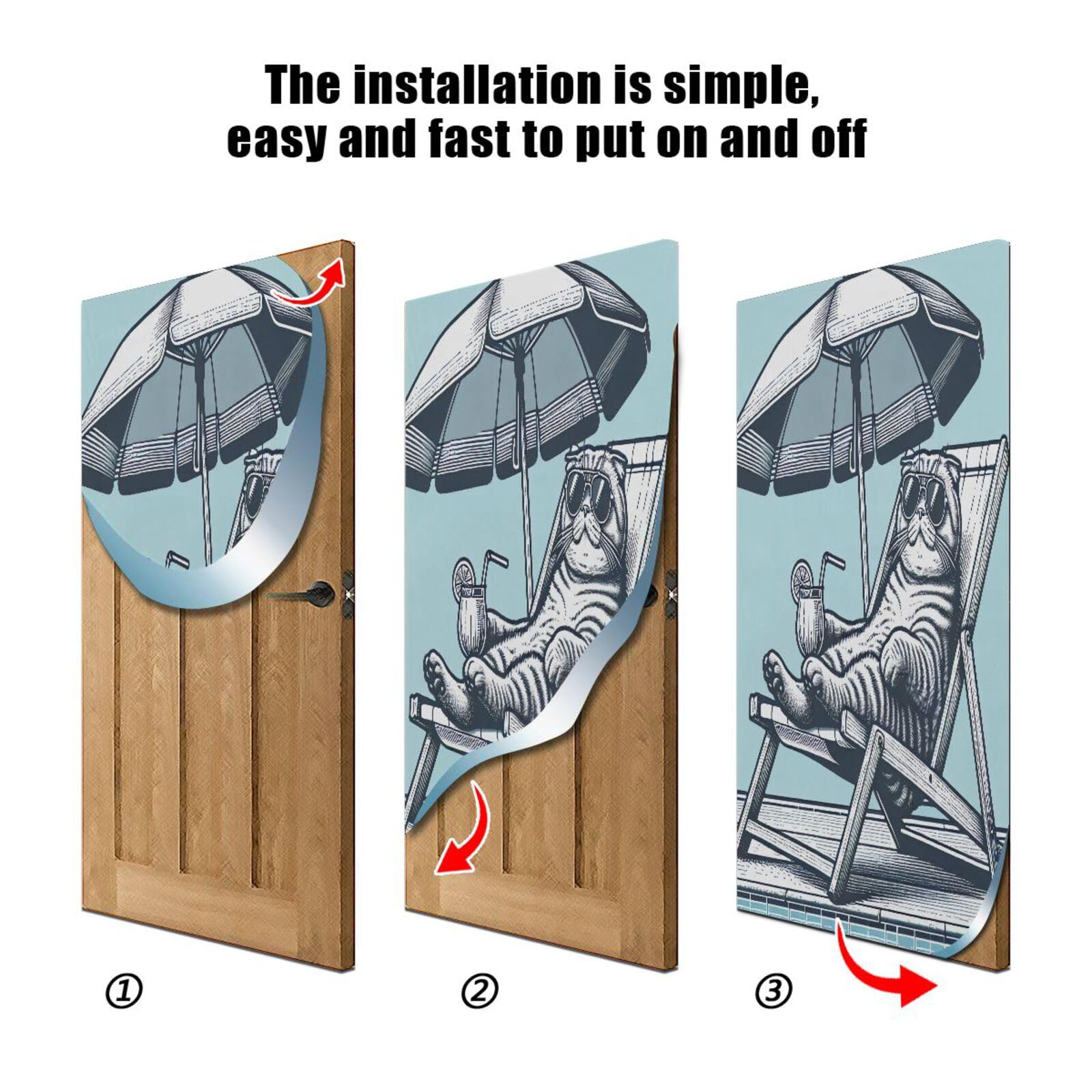 The installation is simple, easy and fast to put on and off

①

②

③