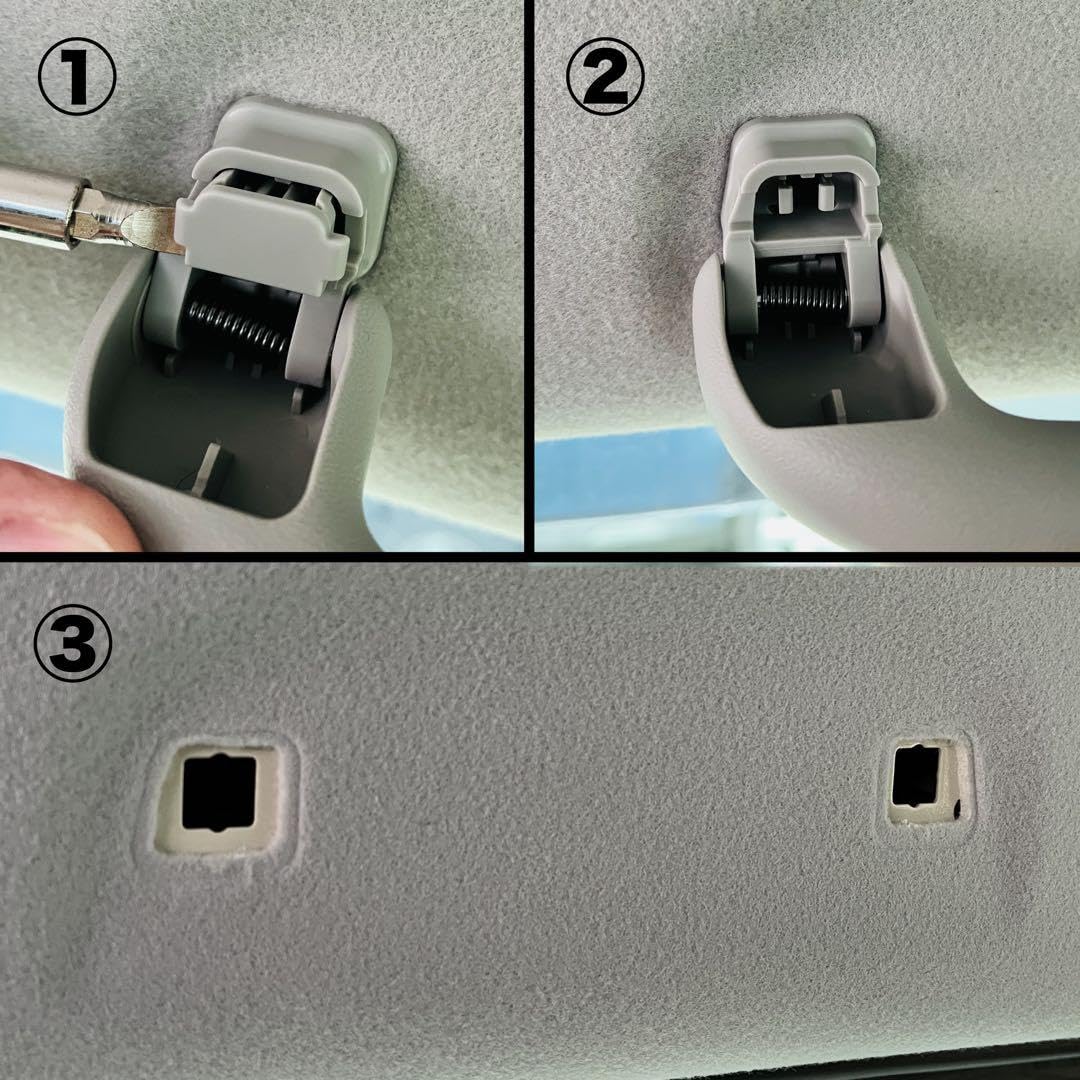 ①

②

③