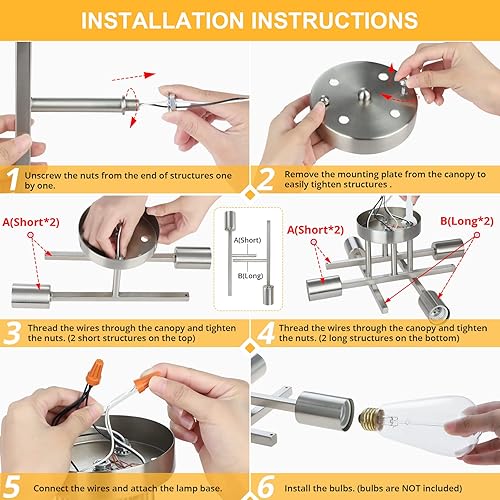 INSTALLATION INSTRUCTIONS

1 Unscrew the nuts from the end of structures one by one.

2 Remove the mounting plate from the canopy to easily tighten structures .

A(Short*2)

A(Short)

B(Long)

A(Short*2)

B(Long*2)

3 Thread the wires through the canopy and tighten the nuts. (2 short structures on the top)

4 Thread the wires through the canopy and tighten the nuts. (2 long structures on the bottom)

5 Connect the wires and attach the lamp base.

6 Install the bulbs. (bulbs are NOT included)