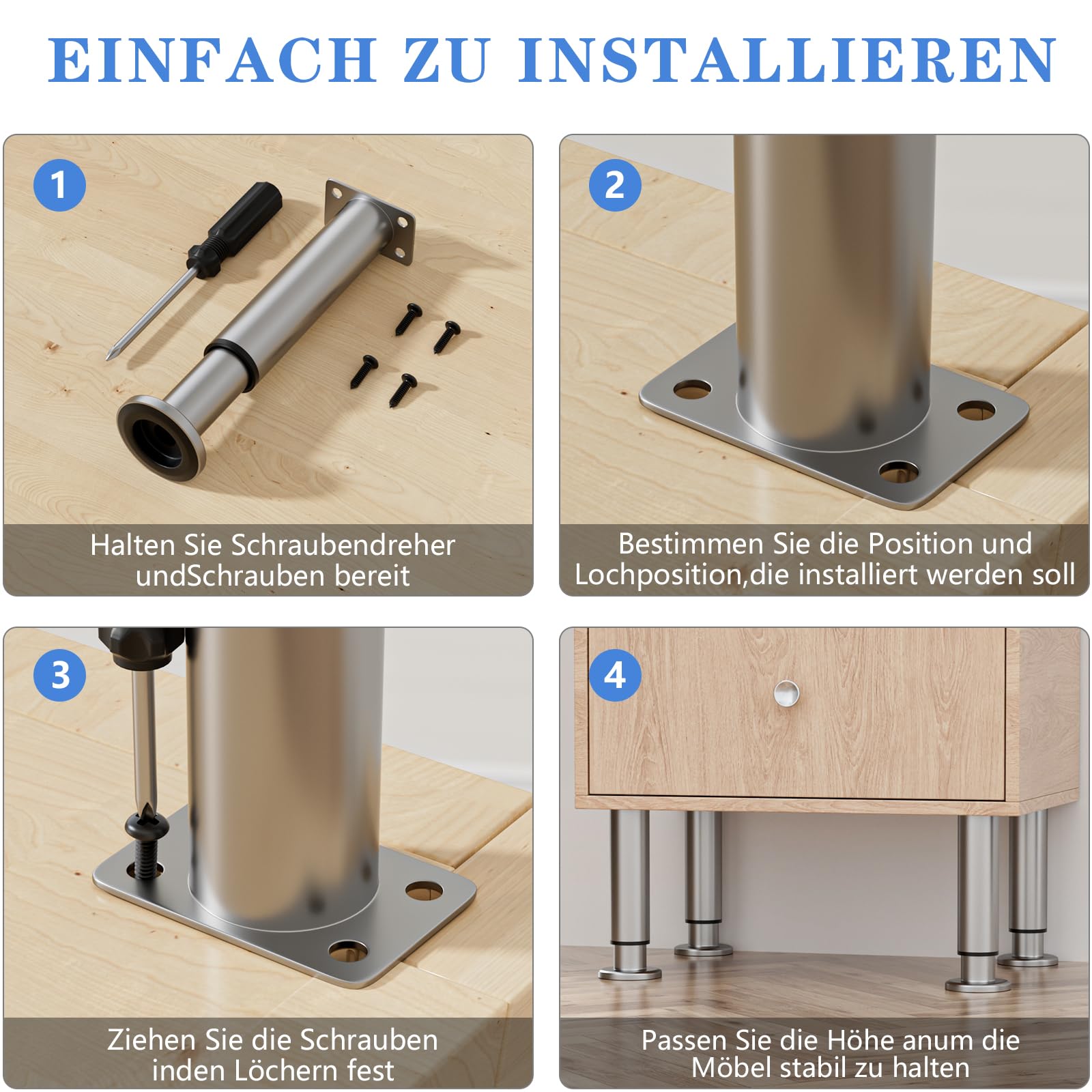 EINFACH ZU INSTALLIEREN

1

Halten Sie Schraubendreher undSchrauben bereit

2

Bestimmen Sie die Position und Lochposition,die installiert werden soll

3

Ziehen Sie die Schrauben inden Löchern fest

4

Passen Sie die Höhe anum die Möbel stabil zu halten