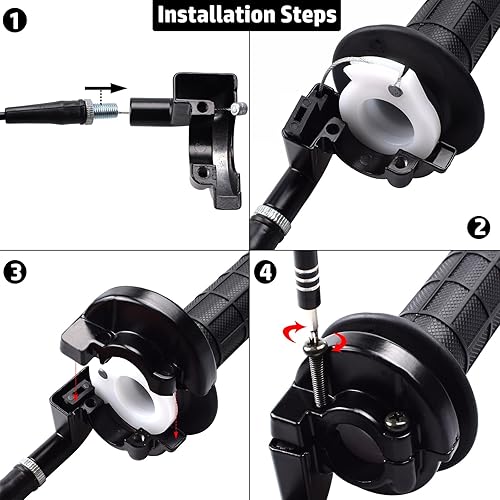 Installation Steps

1

2

3

4