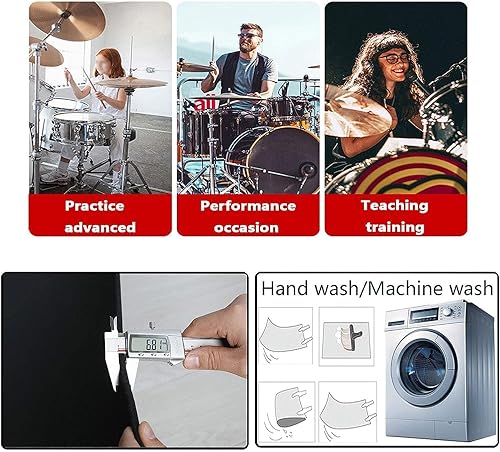 Practice advanced

Performance occasion

Teaching training

6.81

Hand wash/Machine wash