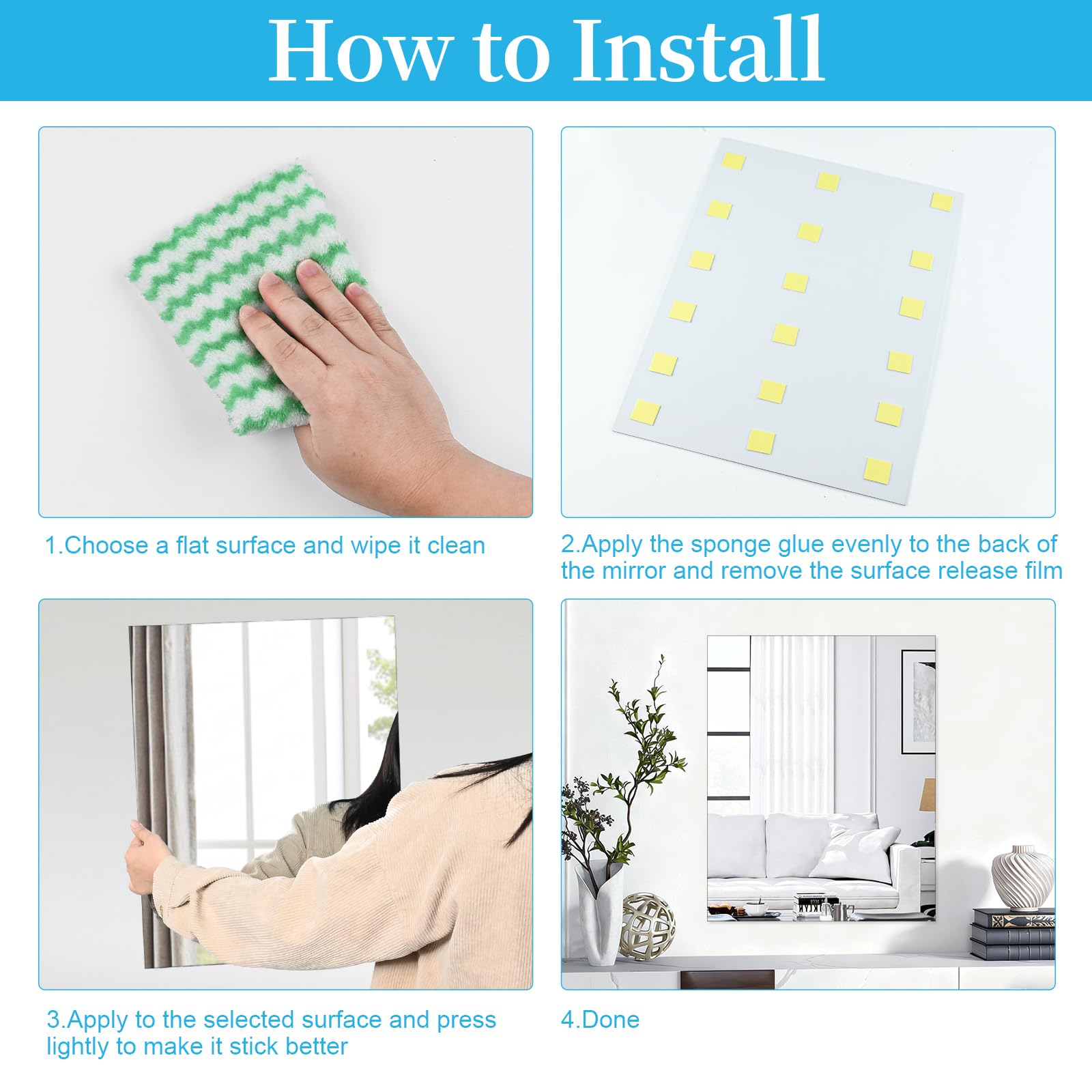 How to Install

1.Choose a flat surface and wipe it clean

2.Apply the sponge glue evenly to the back of the mirror and remove the surface release film

3.Apply to the selected surface and press lightly to make it stick better

4.Done