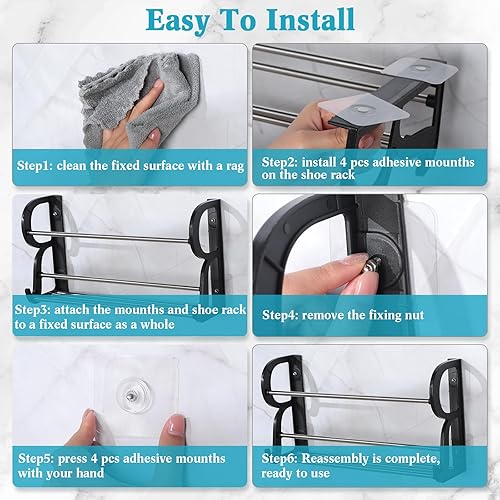 Easy To Install

Step1: clean the fixed surface with a rag

Step2: install 4 pcs adhesive mounths on the shoe rack

Step3: attach the mounths and shoe rack to a fixed surface as a whole

Step4: remove the fixing nut

Step5: press 4 pcs adhesive mounths with your hand

Step6: Reassembly is complete, ready to use