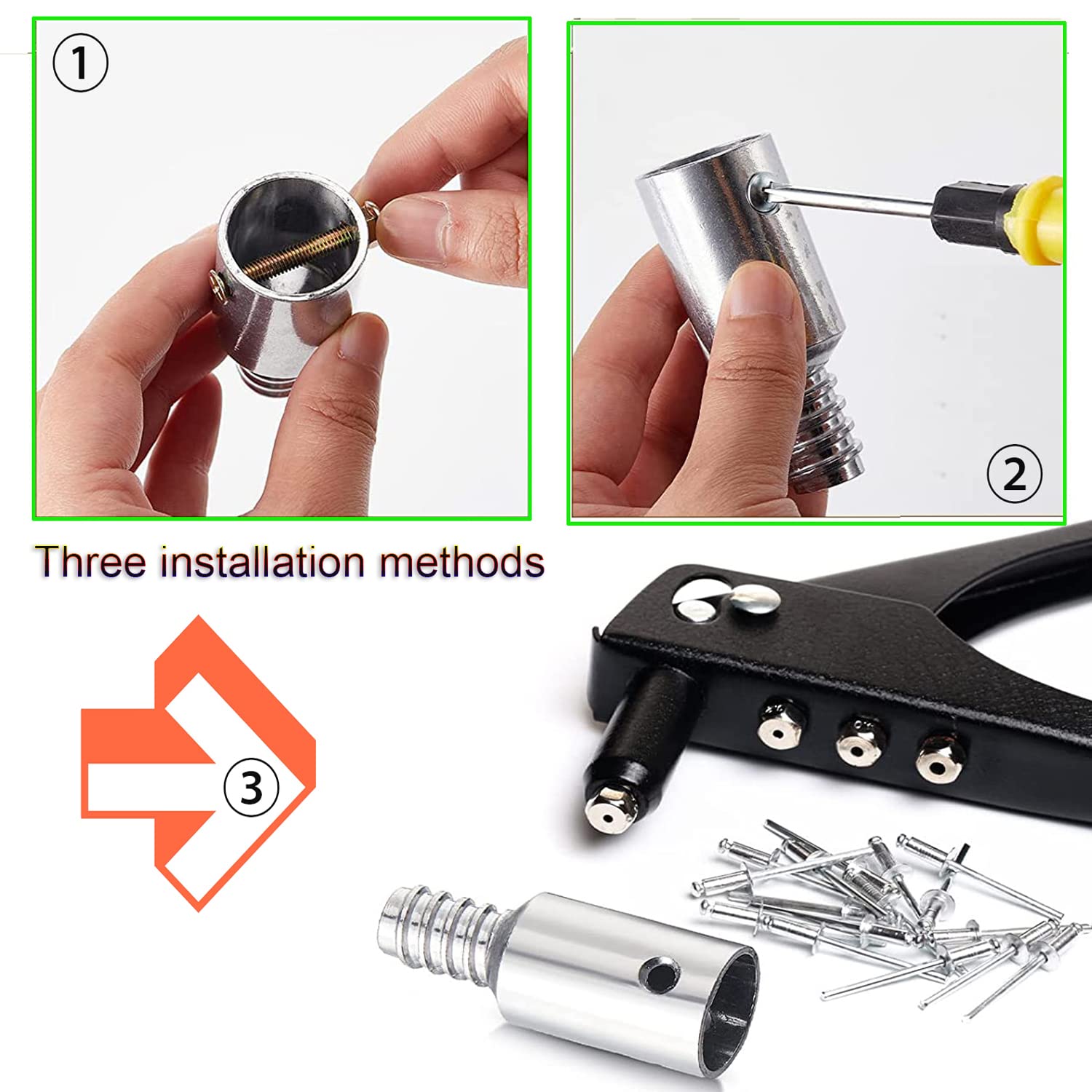 ①

②

Three installation methods

③