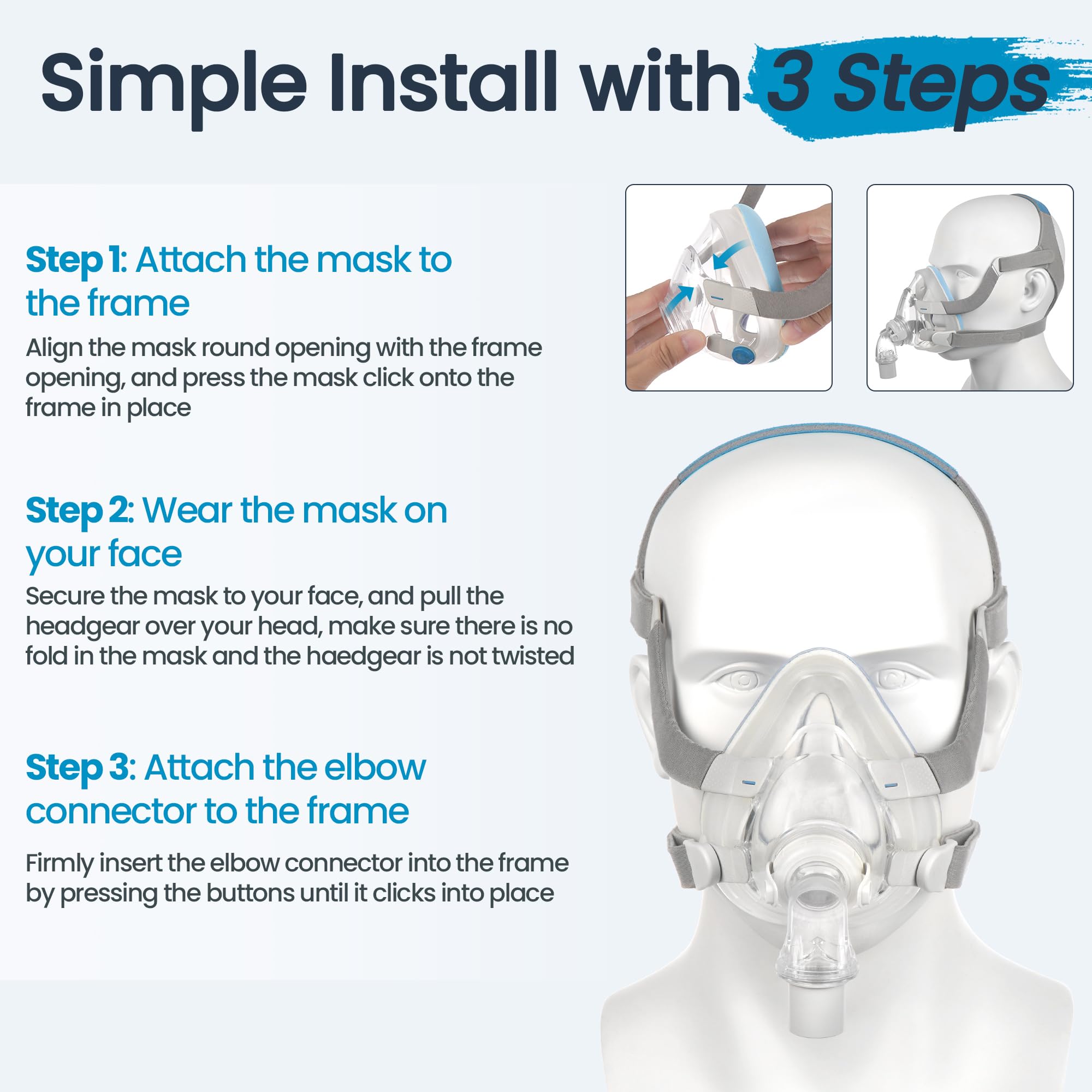 Simple Install with 3 Steps

Step 1: Attach the mask to the frame

Align the mask round opening with the frame opening, and press the mask click onto the frame in place

Step 2: Wear the mask on your face

Secure the mask to your face, and pull the headgear over your head, make sure there is no fold in the mask and the haedgear is not twisted

Step 3: Attach the elbow connector to the frame

Firmly insert the elbow connector into the frame by pressing the buttons until it clicks into place