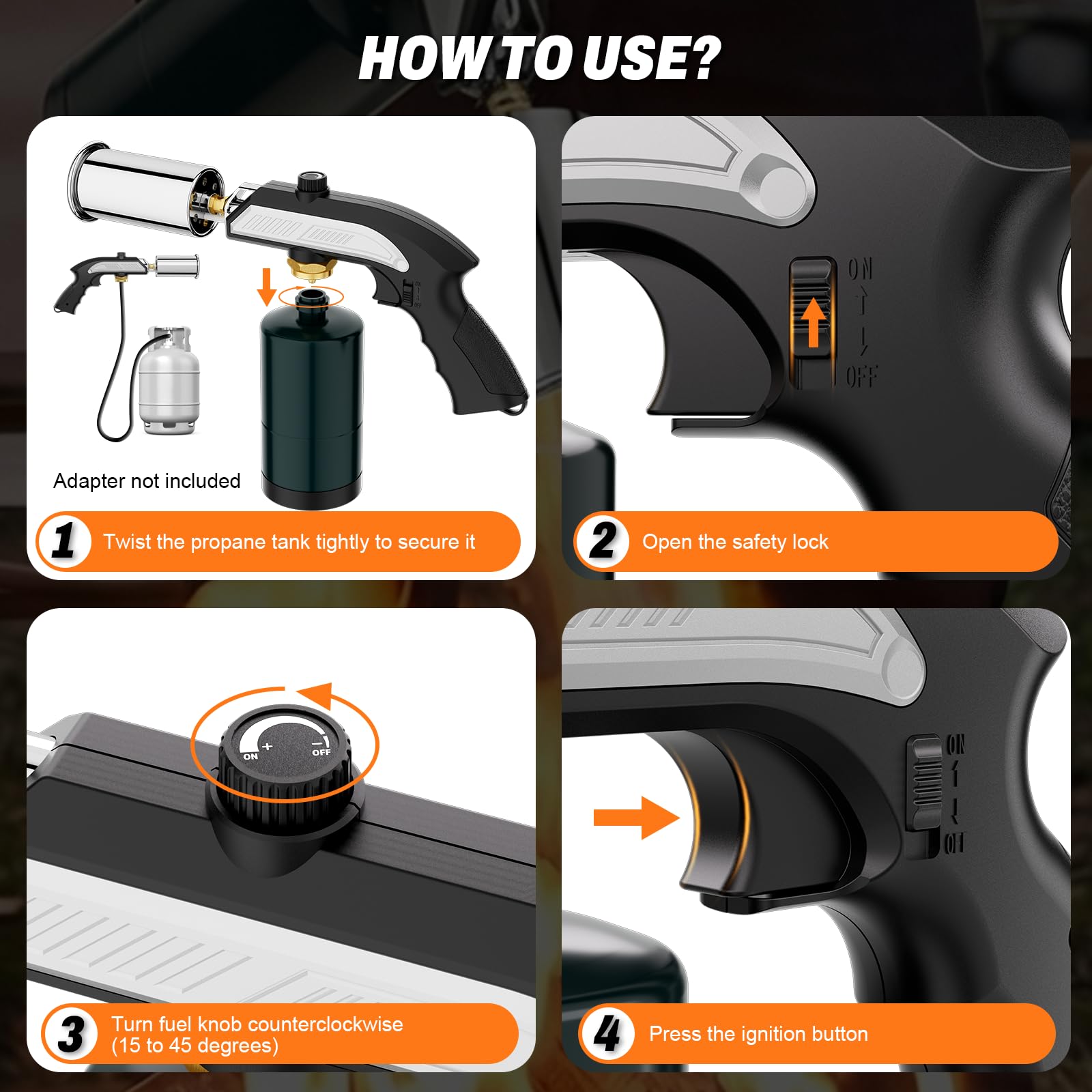 HOW TO USE?

Adapter not included

1 Twist the propane tank tightly to secure it

ON

OFF

2 Open the safety lock

ON + − OFF

3 Turn fuel knob counterclockwise (15 to 45 degrees)

ON

OFF

4 Press the ignition button