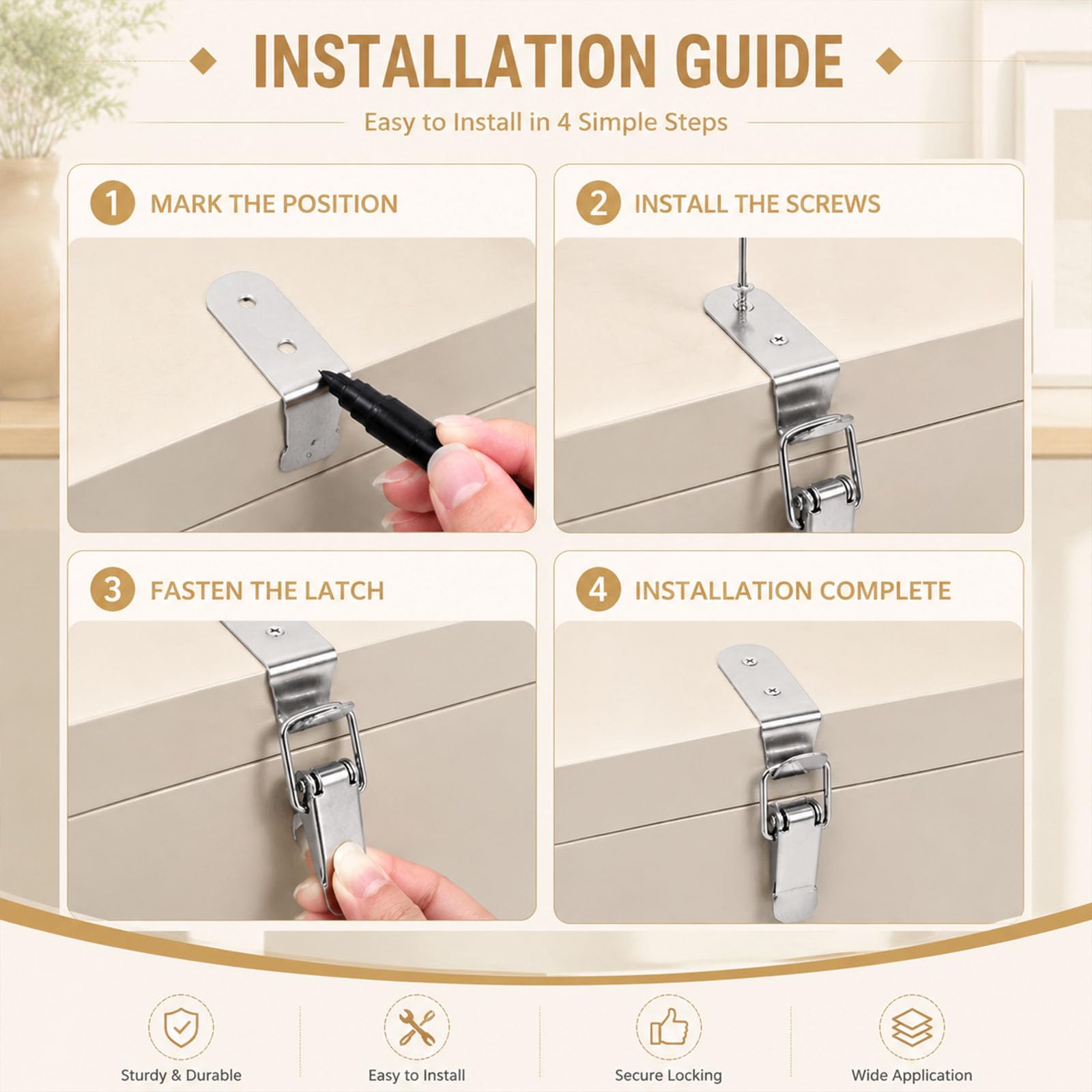 INSTALLATION GUIDE

Easy to Install in 4 Simple Steps

1 MARK THE POSITION

2 INSTALL THE SCREWS

3 FASTEN THE LATCH

4 INSTALLATION COMPLETE

Sturdy & Durable

Easy to Install

Secure Locking

Wide Application