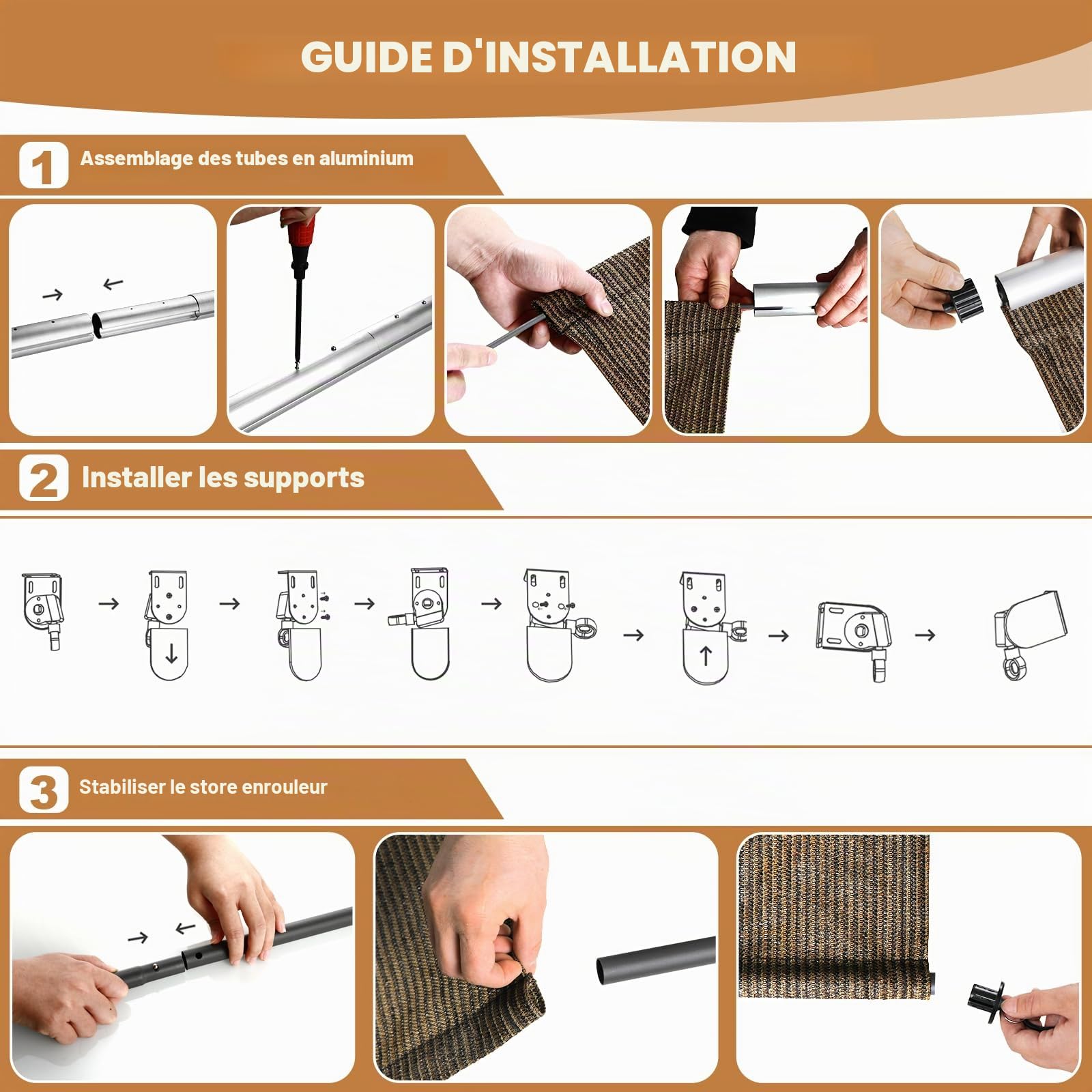 GUIDE D'INSTALLATION

1 Assemblage des tubes en aluminium

2 Installer les supports

3 Stabiliser le store enrouleur