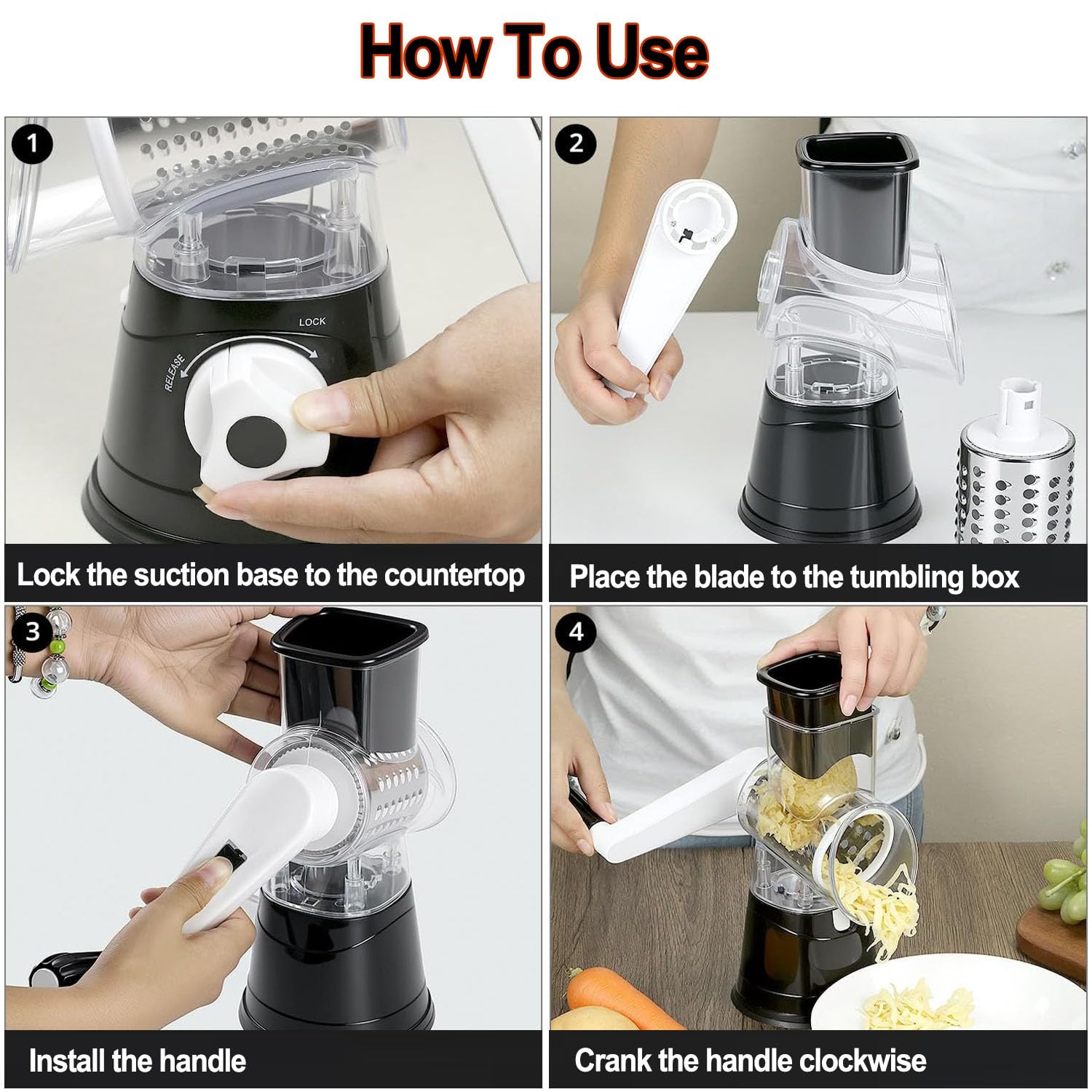 How To Use

1

LOCK

RELEASE

Lock the suction base to the countertop

2

Place the blade to the tumbling box

3

Install the handle

4

Crank the handle clockwise