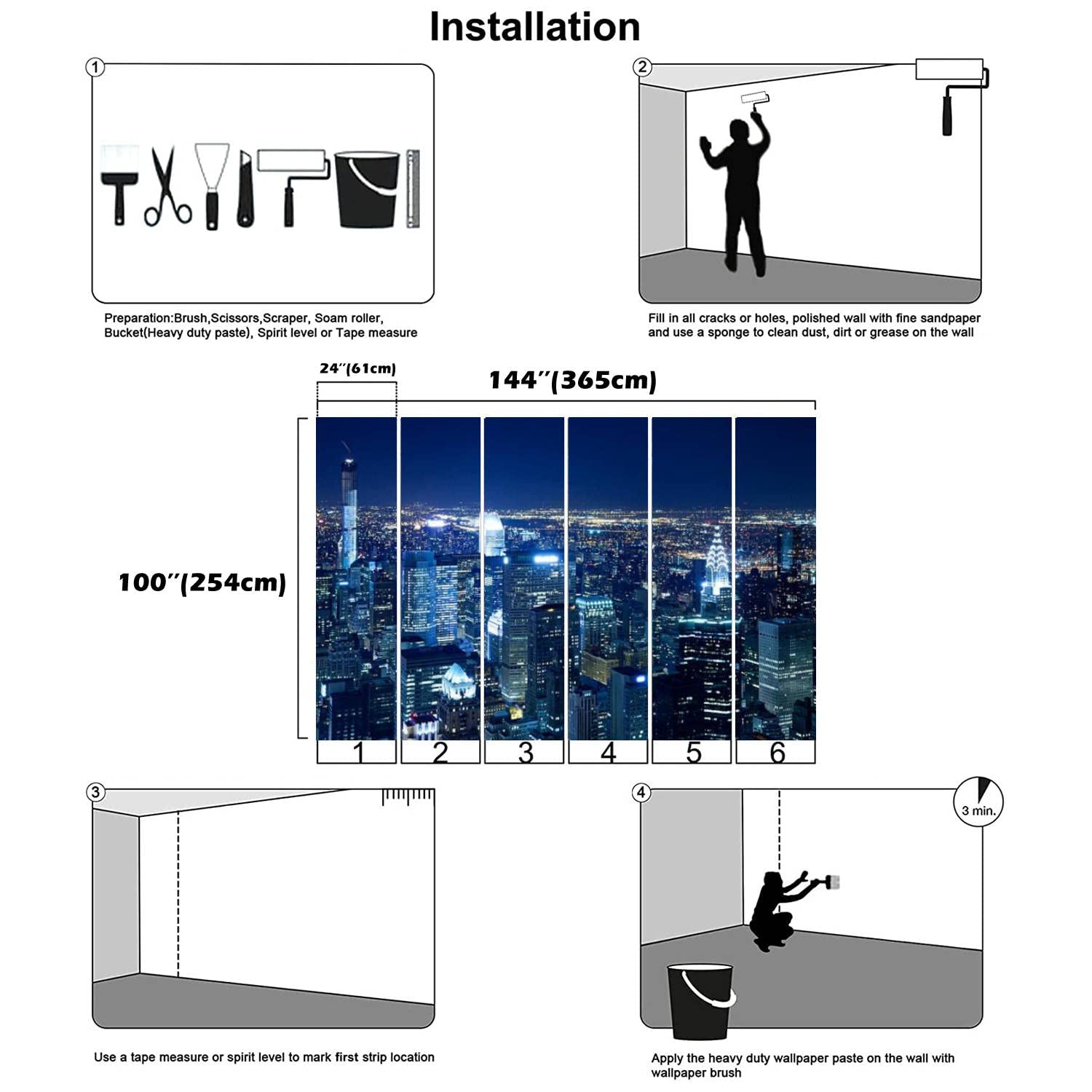 Installation

1

Preparation:Brush,Scissors,Scraper, Soam roller, Bucket(Heavy duty paste), Spirit level or Tape measure

2

Fill in all cracks or holes, polished wall with fine sandpaper and use a sponge to clean dust, dirt or grease on the wall

24″(61cm)

144″(365cm)

100″(254cm)

1 2 3 4 5 6

3

Use a tape measure or spirit level to mark first strip location

4

3 min.

Apply the heavy duty wallpaper paste on the wall with wallpaper brush