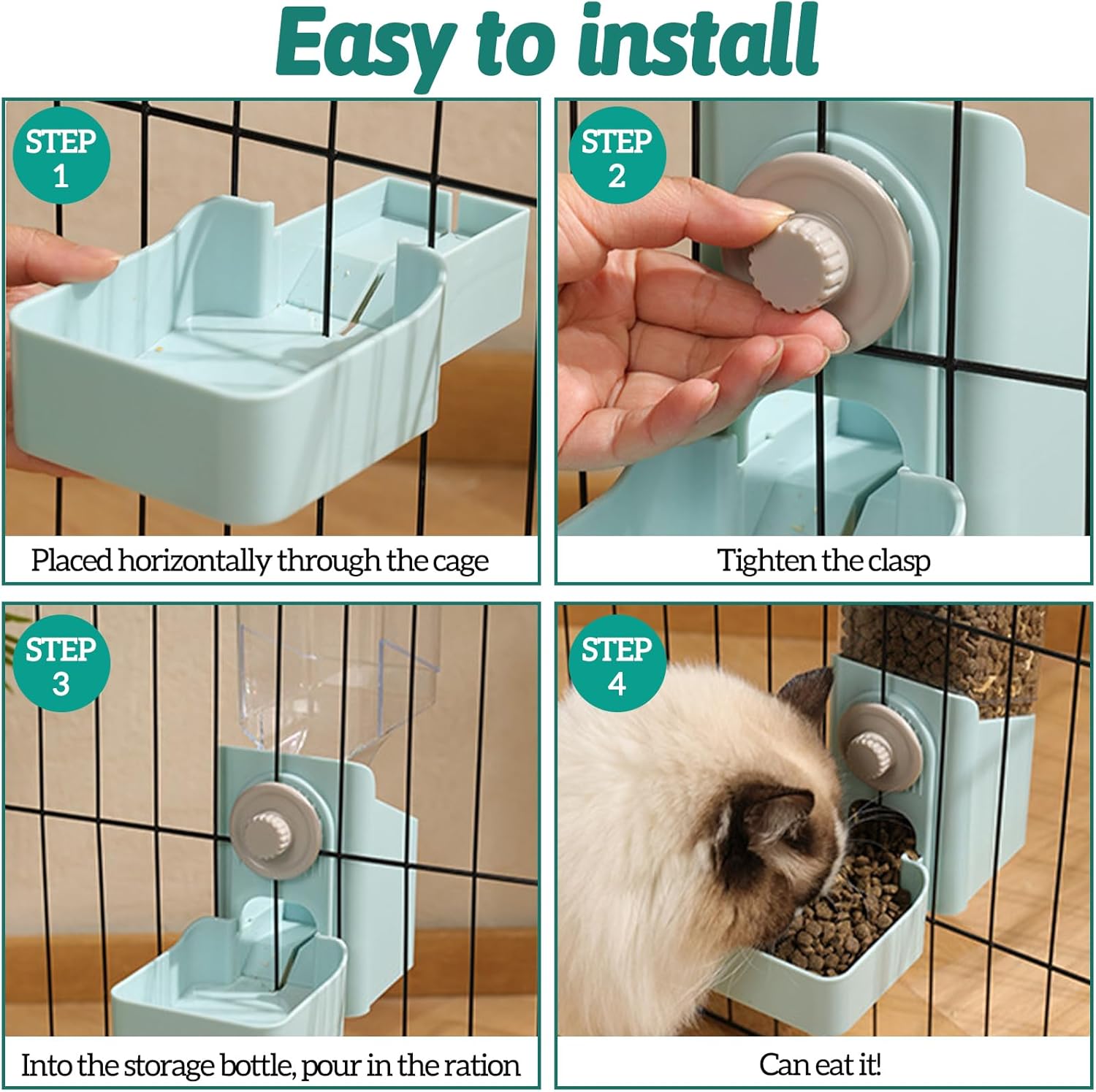 Easy to install

STEP 1

Placed horizontally through the cage

STEP 2

Tighten the clasp

STEP 3

Into the storage bottle, pour in the ration

STEP 4

Can eat it!