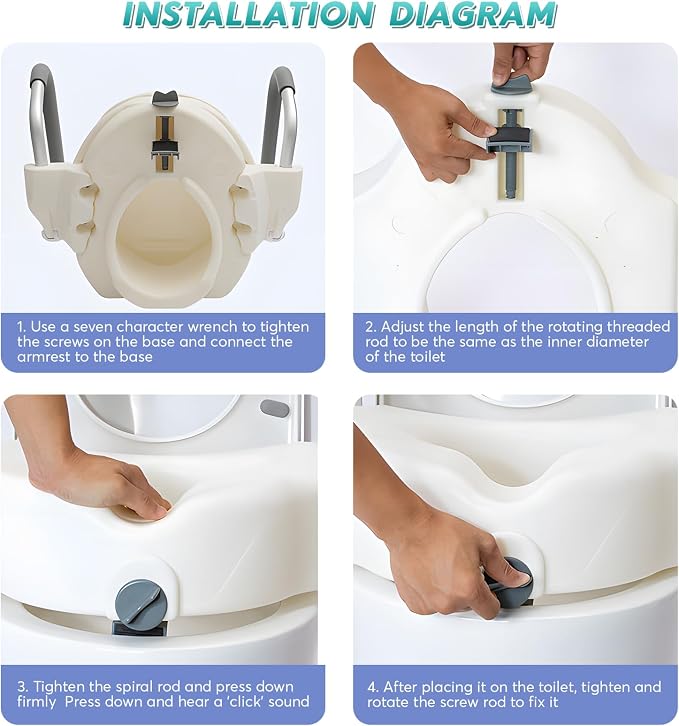 INSTALLATION DIAGRAM

1. Use a seven character wrench to tighten the screws on the base and connect the armrest to the base

2. Adjust the length of the rotating threaded rod to be the same as the inner diameter of the toilet

3. Tighten the spiral rod and press down firmly Press down and hear a 'click' sound

4. After placing it on the toilet, tighten and rotate the screw rod to fix it