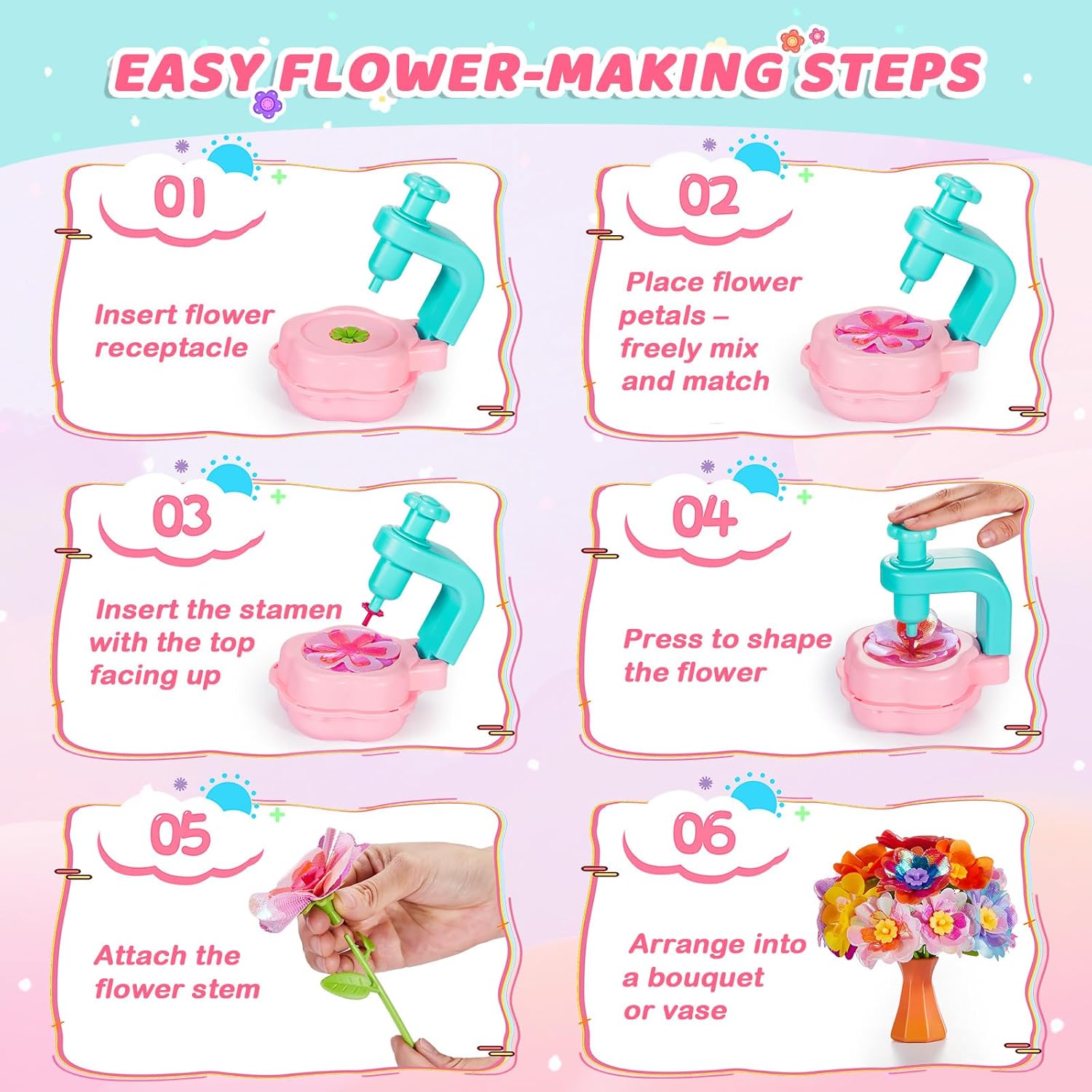 EASY FLOWER-MAKING STEPS

01

Insert flower receptacle

02

Place flower petals – freely mix and match

03

Insert the stamen with the top facing up

04

Press to shape the flower

05

Attach the flower stem

06

Arrange into a bouquet or vase