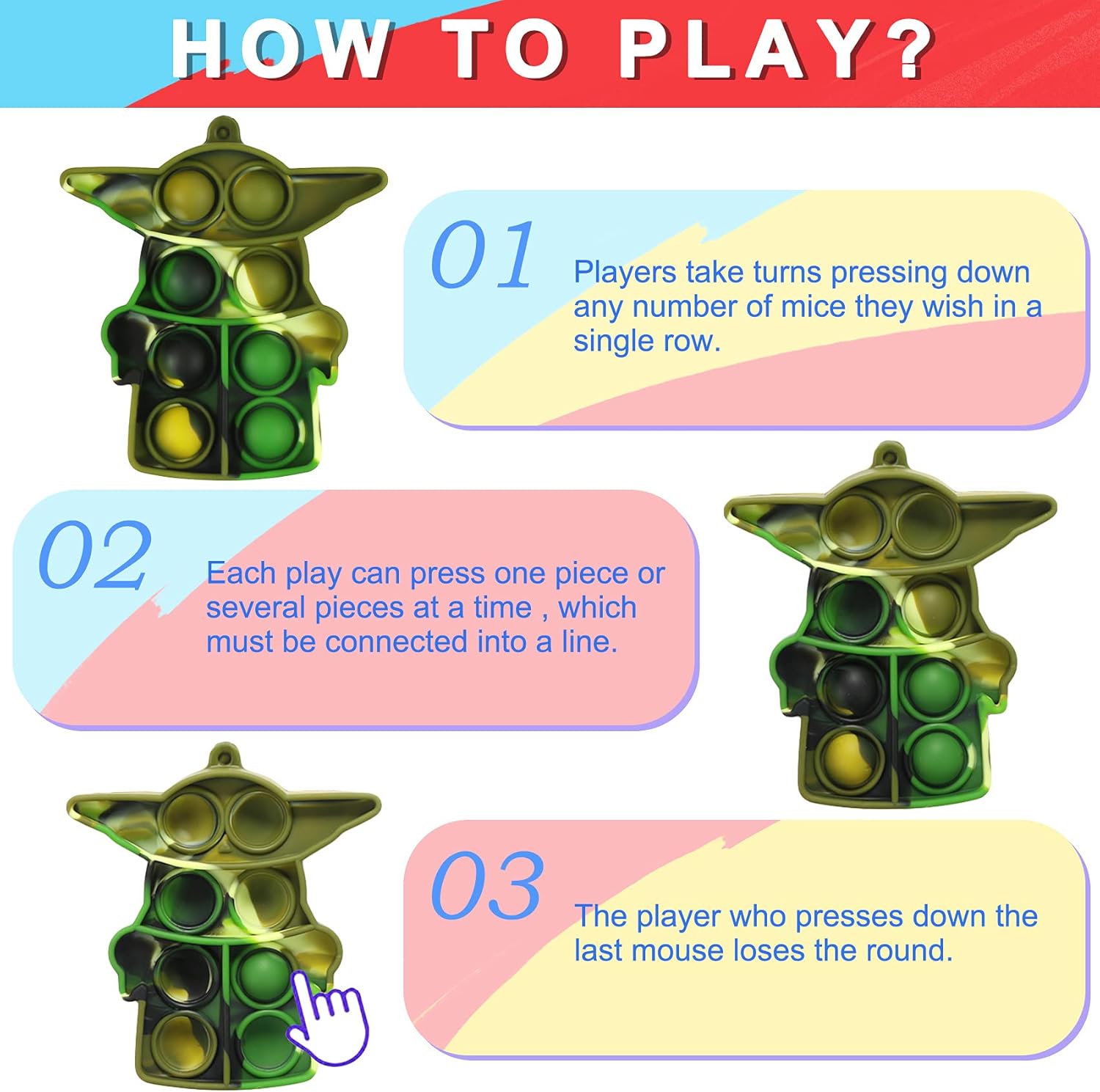 HOW TO PLAY?

01

Players take turns pressing down any number of mice they wish in a single row.

02

Each play can press one piece or several pieces at a time , which must be connected into a line.

03

The player who presses down the last mouse loses the round.