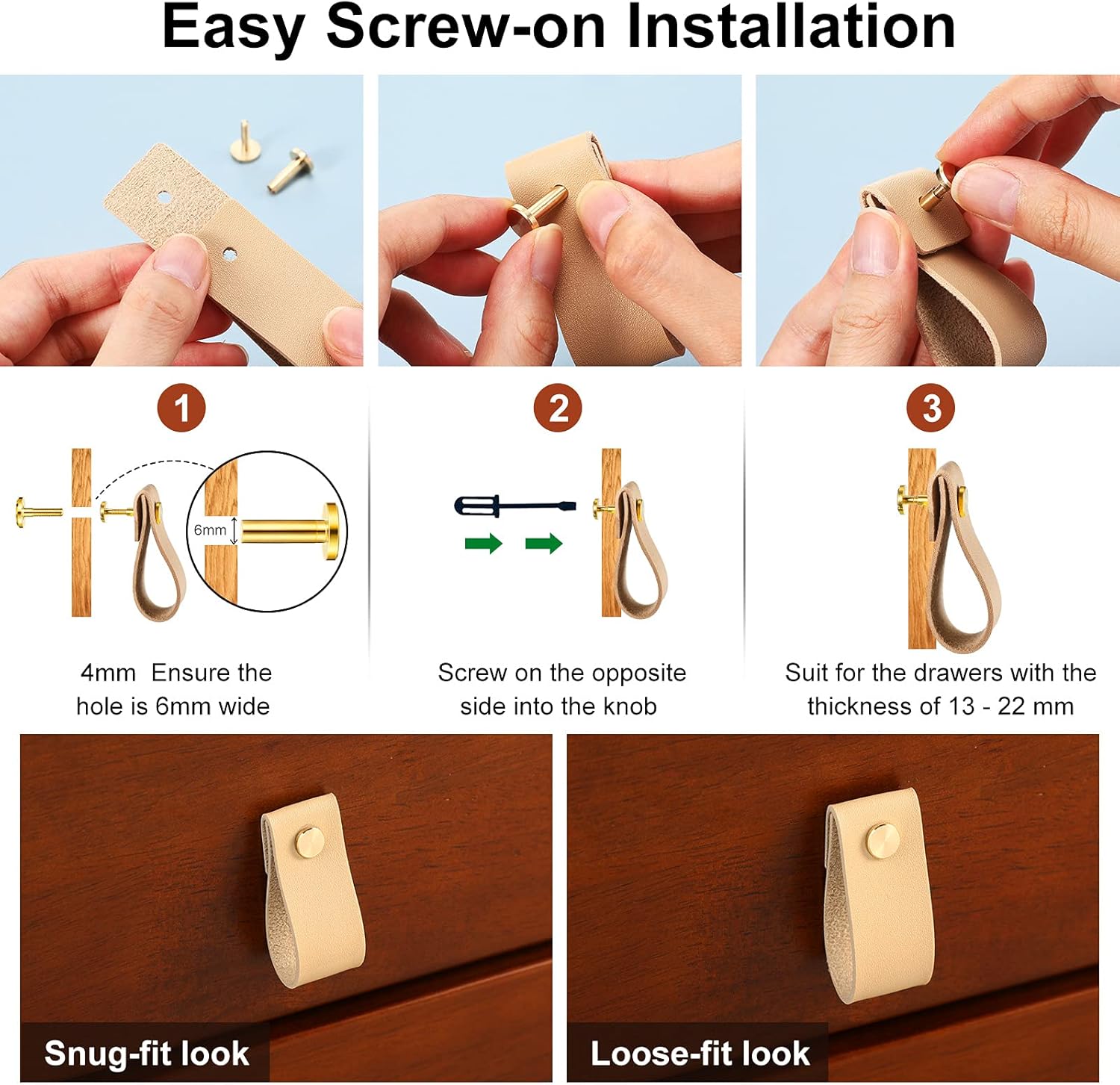 Easy Screw-on Installation

1

6mm

4mm Ensure the hole is 6mm wide

2

Screw on the opposite side into the knob

3

Suit for the drawers with the thickness of 13 - 22 mm

Snug-fit look

Loose-fit look