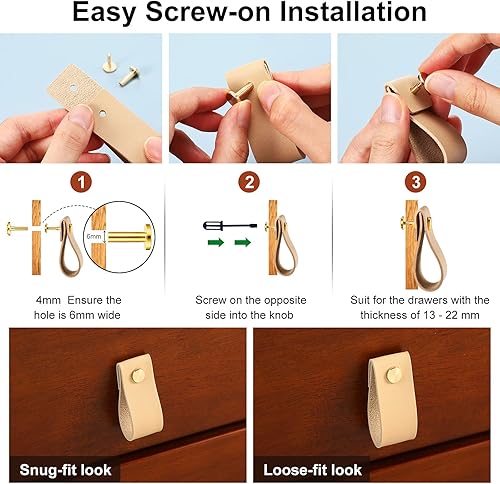 Easy Screw-on Installation

1

6mm

4mm Ensure the hole is 6mm wide

2

Screw on the opposite side into the knob

3

Suit for the drawers with the thickness of 13 - 22 mm

Snug-fit look

Loose-fit look