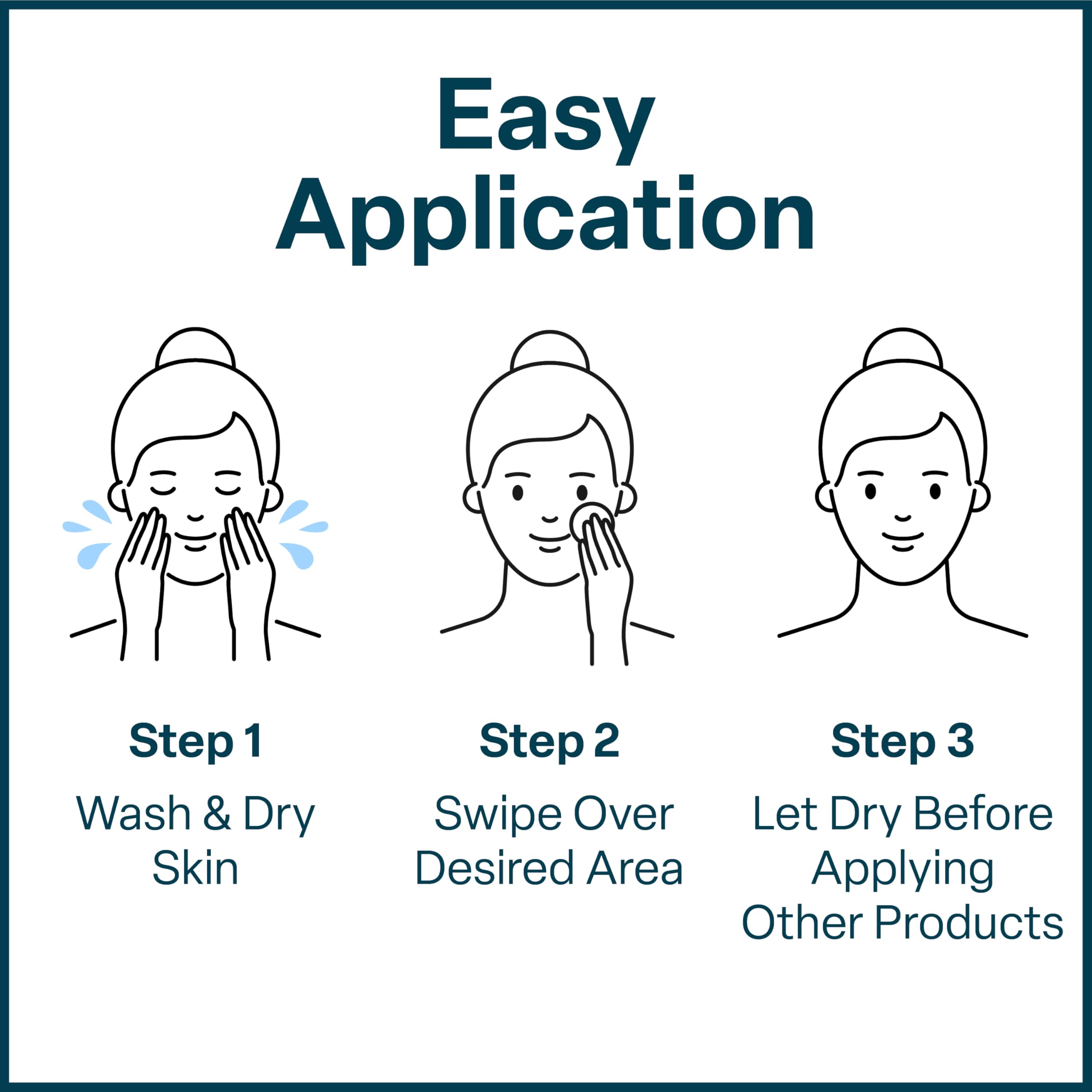 Easy Application

Step 1

Wash & Dry Skin

Step 2

Swipe Over Desired Area

Step 3

Let Dry Before Applying Other Products